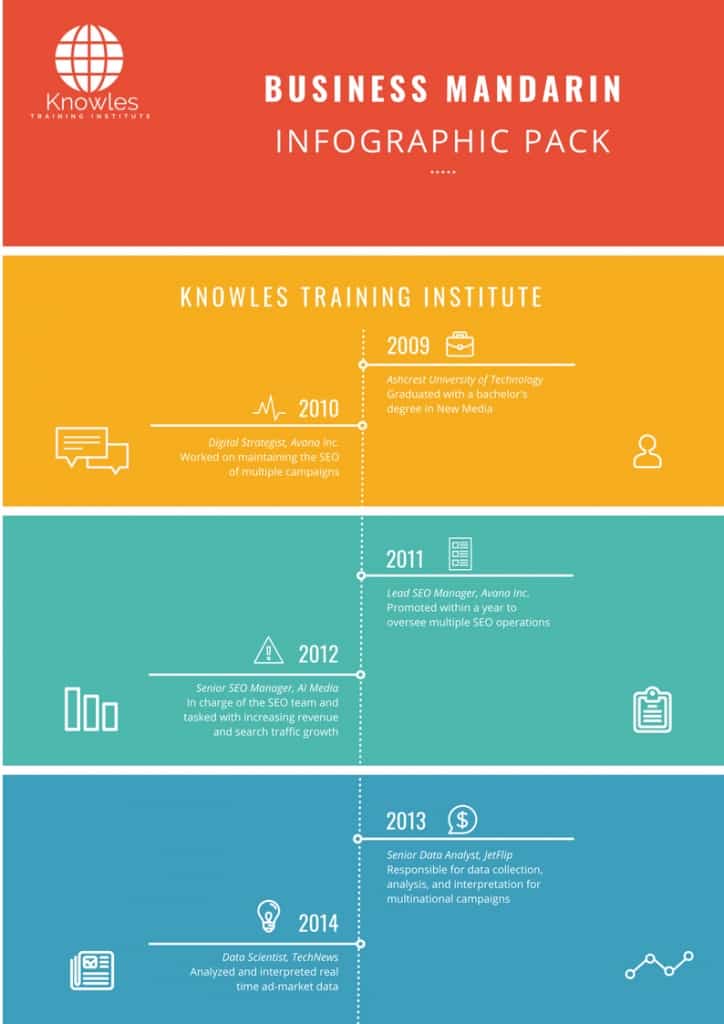 Knowles
TRAINING INSTITUTE

BUSINESS MANDARIN
INFOGRAPHIC PACK

KNOWLES TRAINING INSTITUTE

2009
Ashcrest University of Technology
Graduated with a bachelor's degree in New Media

2010
Digital Strategist, Avana Inc.
Worked on maintaining the SEO of multiple campaigns

2011
Lead SEO Manager, Avana Inc.
Promoted within a year to oversee multiple SEO operations

2012
Senior SEO Manager, AI Media
In charge of the SEO team and tasked with increasing revenue and search traffic growth

2013
Senior Data Analyst, JetFlip
Responsible for data collection, analysis, and interpretation for multinational campaigns

2014
Data Scientist, TechNews
Analyzed and interpreted real time ad-market data