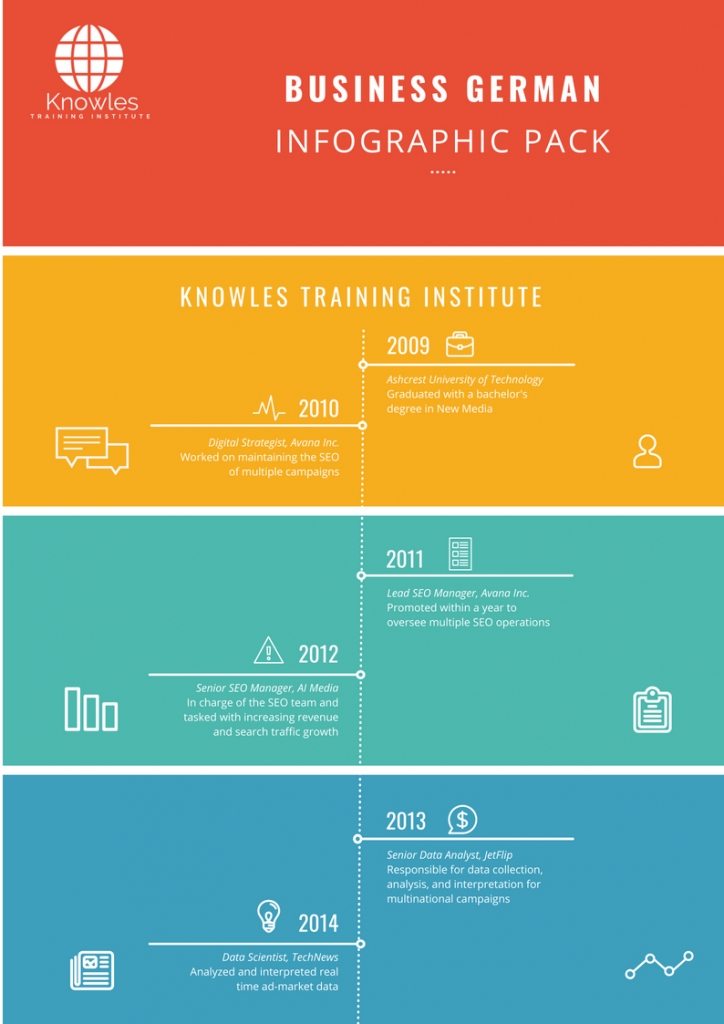 Knowles
TRAINING INSTITUTE

BUSINESS GERMAN
INFOGRAPHIC PACK

KNOWLES TRAINING INSTITUTE

2009
Ashcrest University of Technology
Graduated with a bachelor's degree in New Media

2010
Digital Strategist, Avana Inc.
Worked on maintaining the SEO of multiple campaigns

2011
Lead SEO Manager, Avana Inc.
Promoted within a year to oversee multiple SEO operations

2012
Senior SEO Manager, AI Media
In charge of the SEO team and tasked with increasing revenue and search traffic growth

2013
Senior Data Analyst, JetFlip
Responsible for data collection, analysis, and interpretation for multinational campaigns

2014
Data Scientist, TechNews
Analyzed and interpreted real time ad-market data