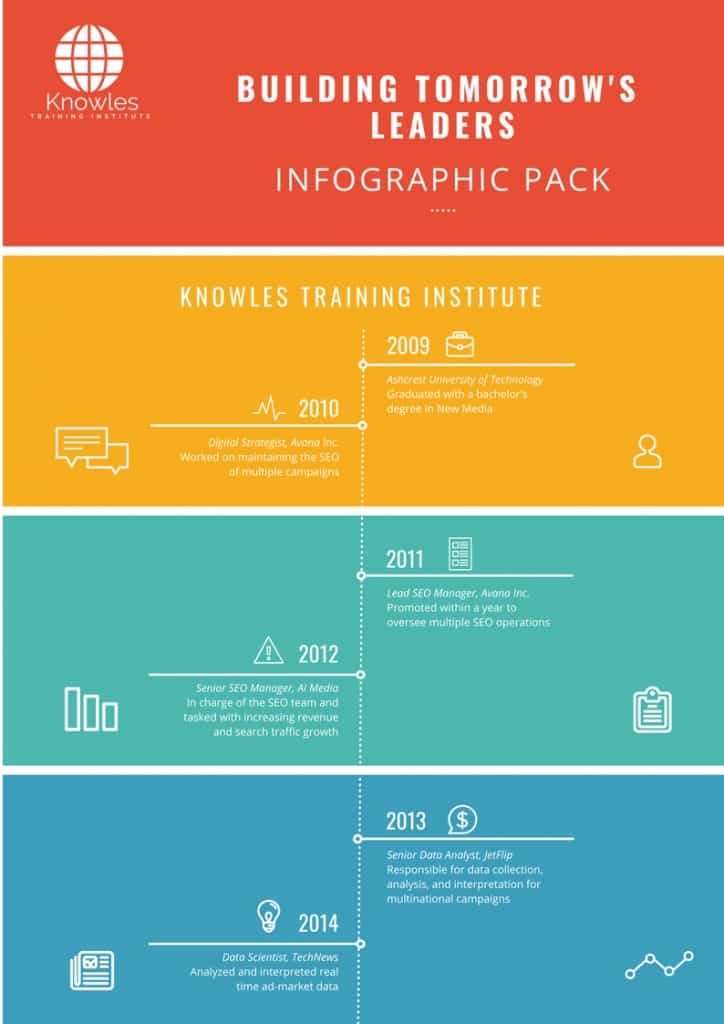 Knowles
TRAINING INSTITUTE

BUILDING TOMORROW'S LEADERS

INFOGRAPHIC PACK

KNOWLES TRAINING INSTITUTE

2009

Ashcrest University of Technology
Graduated with a bachelor's degree in New Media

2010

Digital Strategist, Avana Inc.
Worked on maintaining the SEO of multiple campaigns

2011

Lead SEO Manager, Avana Inc.
Promoted within a year to oversee multiple SEO operations

2012

Senior SEO Manager, AI Media
In charge of the SEO team and tasked with increasing revenue and search traffic growth

2013

Senior Data Analyst, JetFlip
Responsible for data collection, analysis, and interpretation for multinational campaigns

2014

Data Scientist, TechNews
Analyzed and interpreted real time ad-market data