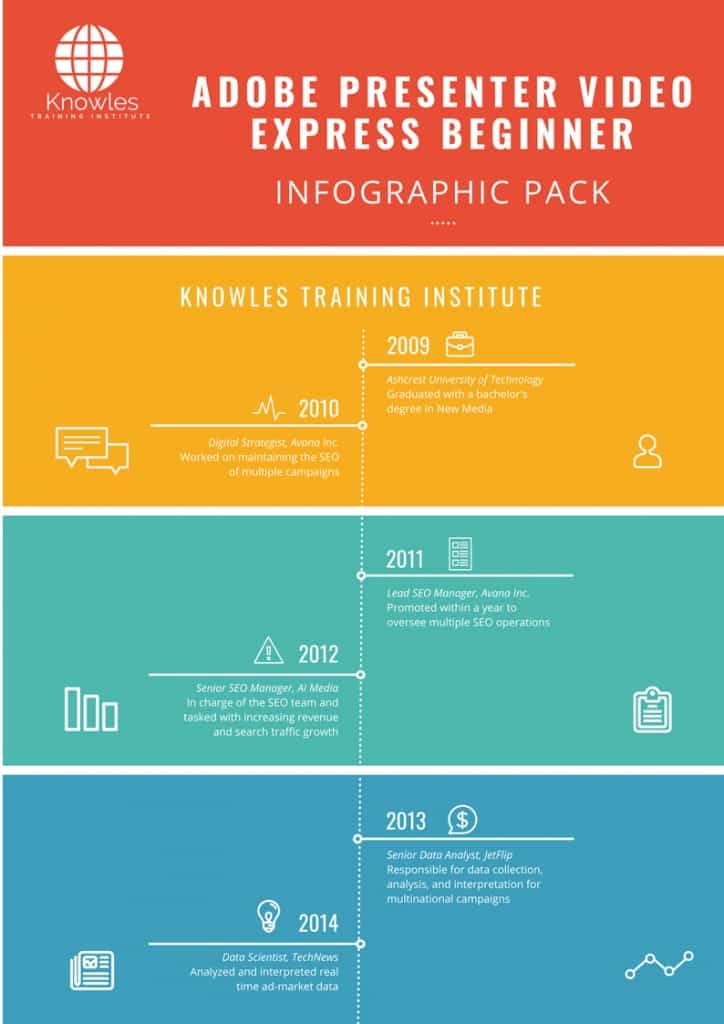 Knowles
TRAINING INSTITUTE

ADOBE PRESENTER VIDEO EXPRESS BEGINNER

INFOGRAPHIC PACK

KNOWLES TRAINING INSTITUTE

2009

Ashcrest University of Technology
Graduated with a bachelor's degree in New Media

2010

Digital Strategist, Avana Inc.
Worked on maintaining the SEO of multiple campaigns

2011

Lead SEO Manager, Avana Inc.
Promoted within a year to oversee multiple SEO operations

2012

Senior SEO Manager, AI Media
In charge of the SEO team and tasked with increasing revenue and search traffic growth

2013

Senior Data Analyst, JetFlip
Responsible for data collection, analysis, and interpretation for multinational campaigns

2014

Data Scientist, TechNews
Analyzed and interpreted real time ad-market data