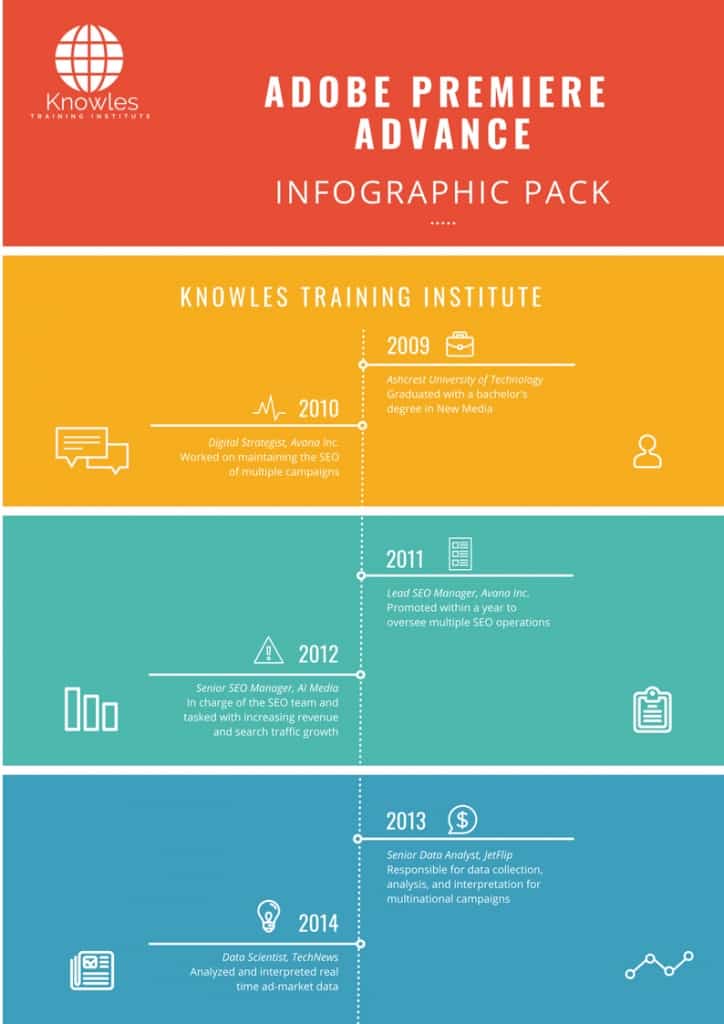 Knowles
TRAINING INSTITUTE

ADOBE PREMIERE ADVANCE

INFOGRAPHIC PACK

KNOWLES TRAINING INSTITUTE

2009
Ashcrest University of Technology
Graduated with a bachelor's degree in New Media

2010
Digital Strategist, Avana Inc.
Worked on maintaining the SEO of multiple campaigns

2011
Lead SEO Manager, Avana Inc.
Promoted within a year to oversee multiple SEO operations

2012
Senior SEO Manager, AI Media
In charge of the SEO team and tasked with increasing revenue and search traffic growth

2013
Senior Data Analyst, JetFlip
Responsible for data collection, analysis, and interpretation for multinational campaigns

2014
Data Scientist, TechNews
Analyzed and interpreted real time ad-market data