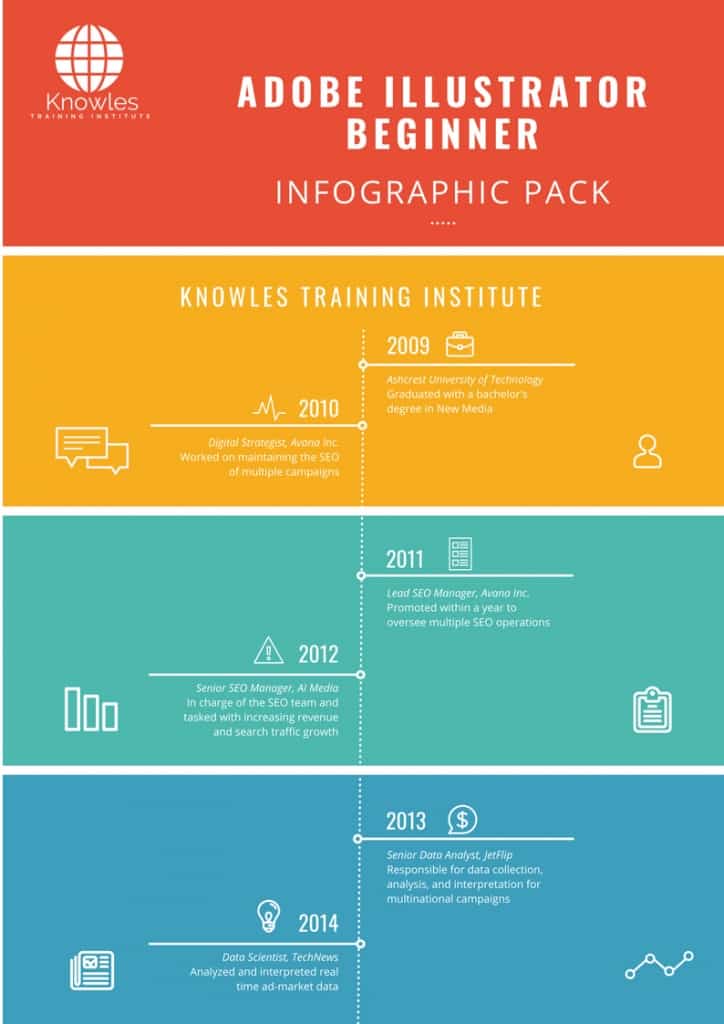 Knowles
TRAINING INSTITUTE

ADOBE ILLUSTRATOR BEGINNER

INFOGRAPHIC PACK

KNOWLES TRAINING INSTITUTE

2009
Ashcrest University of Technology
Graduated with a bachelor's degree in New Media

2010
Digital Strategist, Avana Inc.
Worked on maintaining the SEO of multiple campaigns

2011
Lead SEO Manager, Avana Inc.
Promoted within a year to oversee multiple SEO operations

2012
Senior SEO Manager, AI Media
In charge of the SEO team and tasked with increasing revenue and search traffic growth

2013
Senior Data Analyst, JetFlip
Responsible for data collection, analysis, and interpretation for multinational campaigns

2014
Data Scientist, TechNews
Analyzed and interpreted real time ad-market data