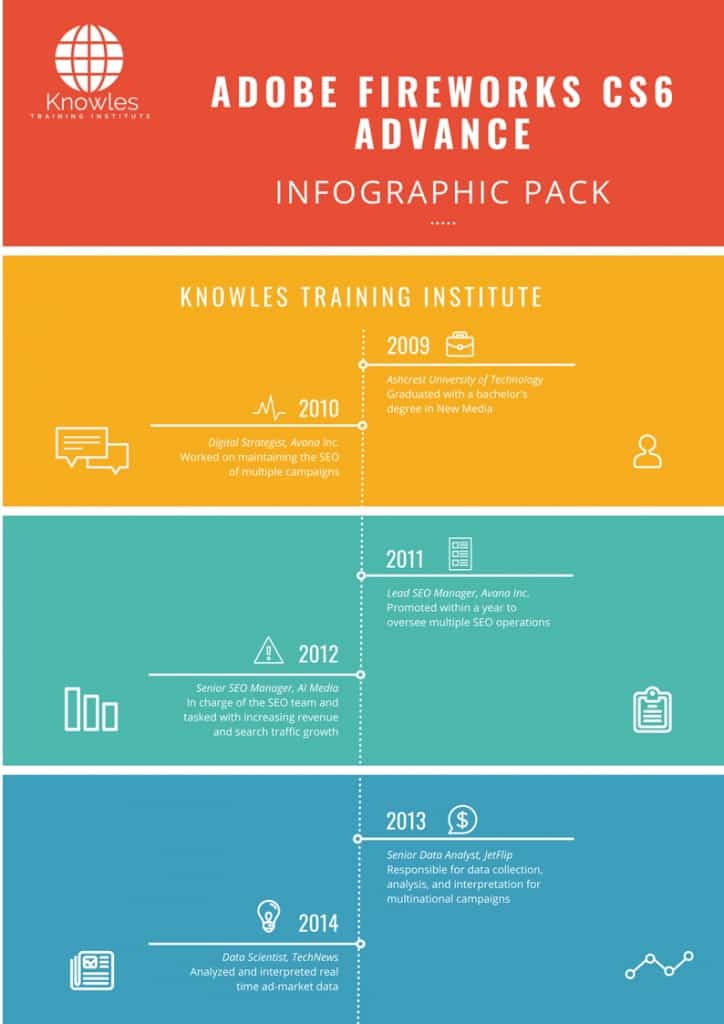 Knowles
TRAINING INSTITUTE

ADOBE FIREWORKS CS6 ADVANCE

INFOGRAPHIC PACK

KNOWLES TRAINING INSTITUTE

2009
Ashcrest University of Technology
Graduated with a bachelor's degree in New Media

2010
Digital Strategist, Avana Inc.
Worked on maintaining the SEO of multiple campaigns

2011
Lead SEO Manager, Avana Inc.
Promoted within a year to oversee multiple SEO operations

2012
Senior SEO Manager, AI Media
In charge of the SEO team and tasked with increasing revenue and search traffic growth

2013
Senior Data Analyst, JetFlip
Responsible for data collection, analysis, and interpretation for multinational campaigns

2014
Data Scientist, TechNews
Analyzed and interpreted real time ad-market data