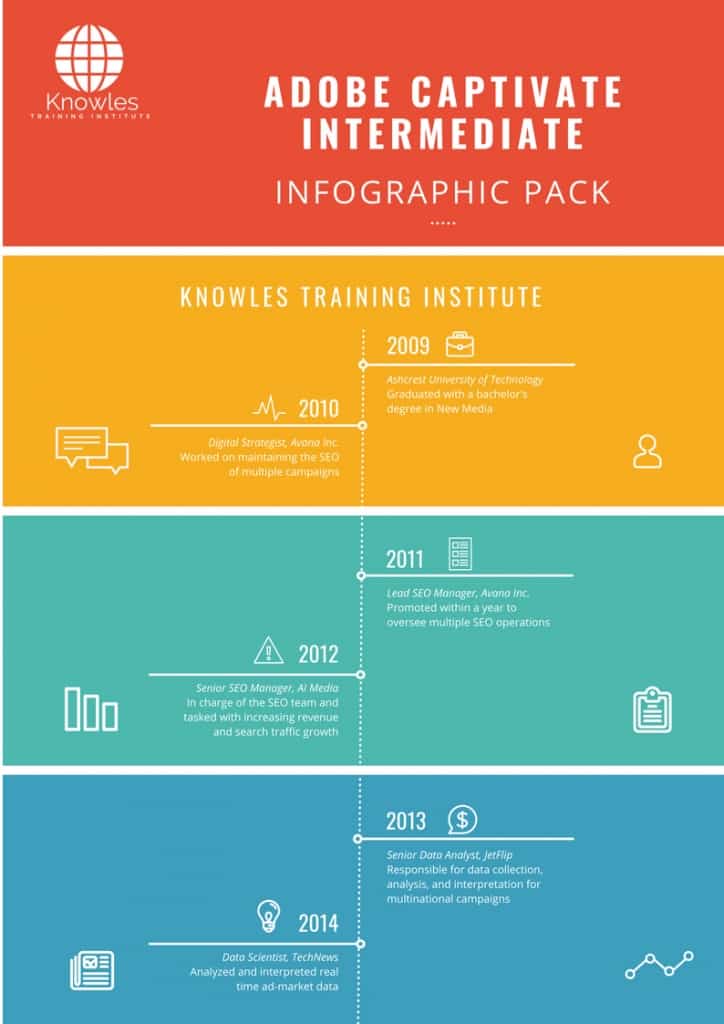 Knowles
TRAINING INSTITUTE

ADOBE CAPTIVATE INTERMEDIATE

INFOGRAPHIC PACK

KNOWLES TRAINING INSTITUTE

2009

Ashcrest University of Technology
Graduated with a bachelor's degree in New Media

2010

Digital Strategist, Avana Inc.
Worked on maintaining the SEO of multiple campaigns

2011

Lead SEO Manager, Avana Inc.
Promoted within a year to oversee multiple SEO operations

2012

Senior SEO Manager, AI Media
In charge of the SEO team and tasked with increasing revenue and search traffic growth

2013

Senior Data Analyst, JetFlip
Responsible for data collection, analysis, and interpretation for multinational campaigns

2014

Data Scientist, TechNews
Analyzed and interpreted real time ad-market data