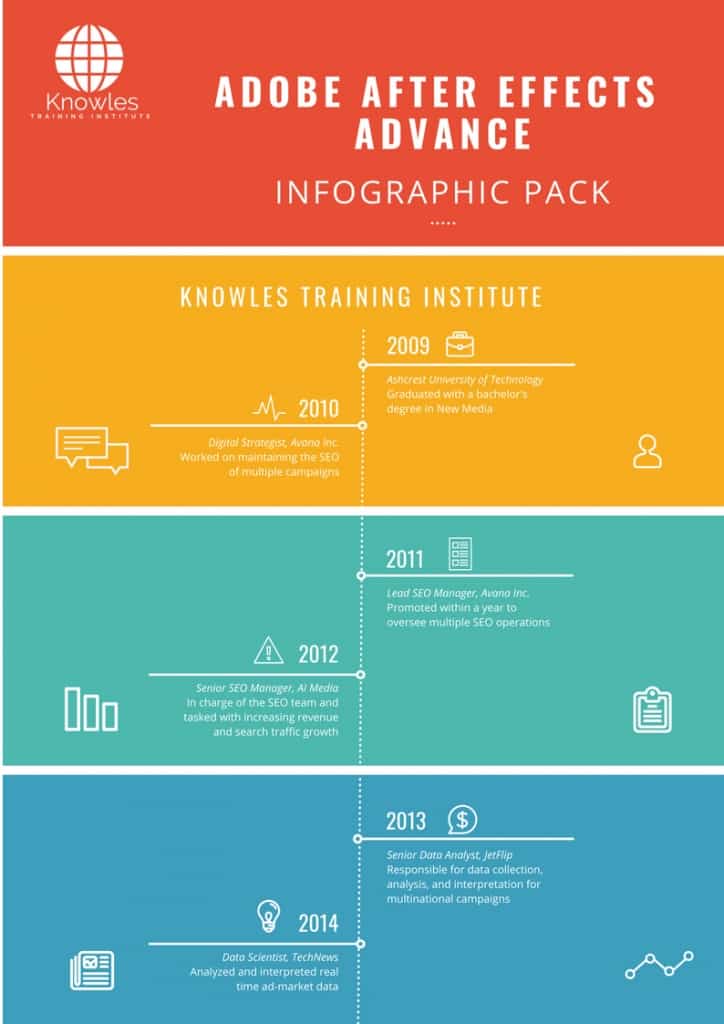 Knowles
TRAINING INSTITUTE

ADOBE AFTER EFFECTS ADVANCE

INFOGRAPHIC PACK

KNOWLES TRAINING INSTITUTE

2009

Ashcrest University of Technology
Graduated with a bachelor's degree in New Media

2010

Digital Strategist, Avana Inc.
Worked on maintaining the SEO of multiple campaigns

2011

Lead SEO Manager, Avana Inc.
Promoted within a year to oversee multiple SEO operations

2012

Senior SEO Manager, AI Media
In charge of the SEO team and tasked with increasing revenue and search traffic growth

2013

Senior Data Analyst, JetFlip
Responsible for data collection, analysis, and interpretation for multinational campaigns

2014

Data Scientist, TechNews
Analyzed and interpreted real time ad-market data