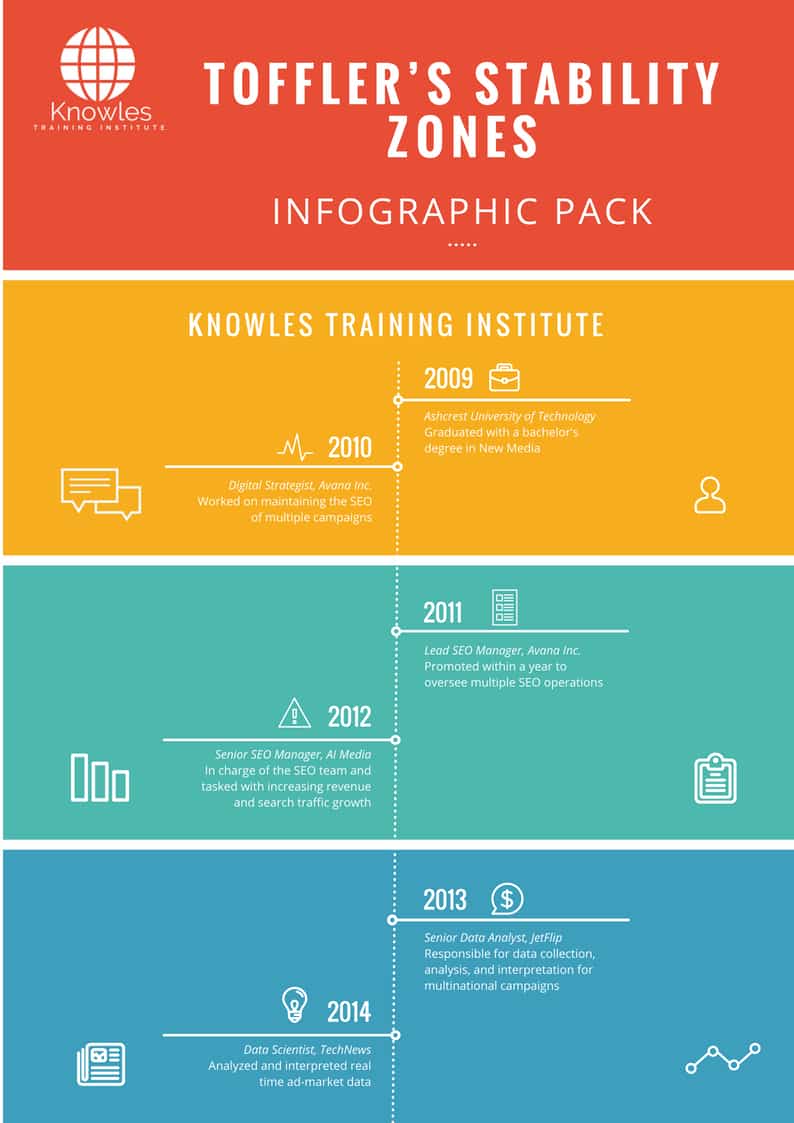 Knowles
TRAINING INSTITUTE

TOFFLER'S STABILITY ZONES

INFOGRAPHIC PACK

KNOWLES TRAINING INSTITUTE

2009
Ashcrest University of Technology
Graduated with a bachelor's degree in New Media

2010
Digital Strategist, Avana Inc.
Worked on maintaining the SEO of multiple campaigns

2011
Lead SEO Manager, Avana Inc.
Promoted within a year to oversee multiple SEO operations

2012
Senior SEO Manager, AI Media
In charge of the SEO team and tasked with increasing revenue and search traffic growth

2013
Senior Data Analyst, JetFlip
Responsible for data collection, analysis, and interpretation for multinational campaigns

2014
Data Scientist, TechNews
Analyzed and interpreted real time ad-market data