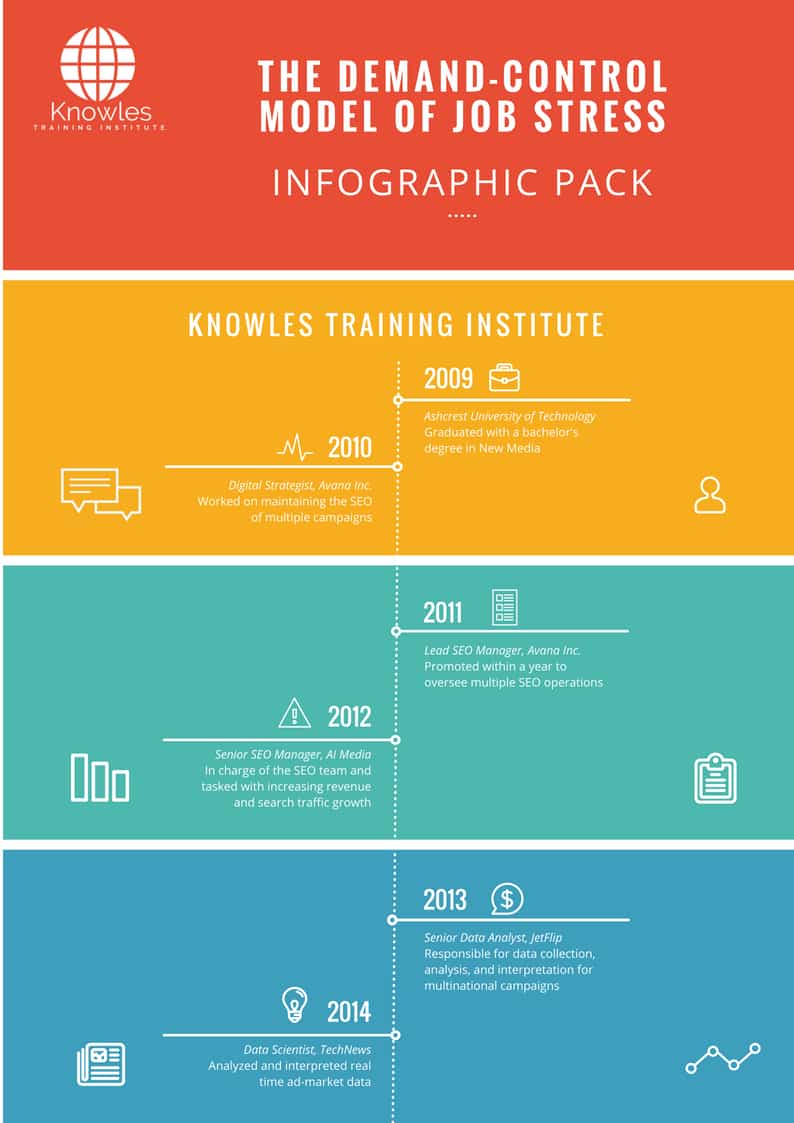 Knowles
TRAINING INSTITUTE

THE DEMAND-CONTROL MODEL OF JOB STRESS

INFOGRAPHIC PACK

KNOWLES TRAINING INSTITUTE

2009
Ashcrest University of Technology
Graduated with a bachelor's degree in New Media

2010
Digital Strategist, Avana Inc.
Worked on maintaining the SEO of multiple campaigns

2011
Lead SEO Manager, Avana Inc.
Promoted within a year to oversee multiple SEO operations

2012
Senior SEO Manager, AI Media
In charge of the SEO team and tasked with increasing revenue and search traffic growth

2013
Senior Data Analyst, JetFlip
Responsible for data collection, analysis, and interpretation for multinational campaigns

2014
Data Scientist, TechNews
Analyzed and interpreted real time ad-market data