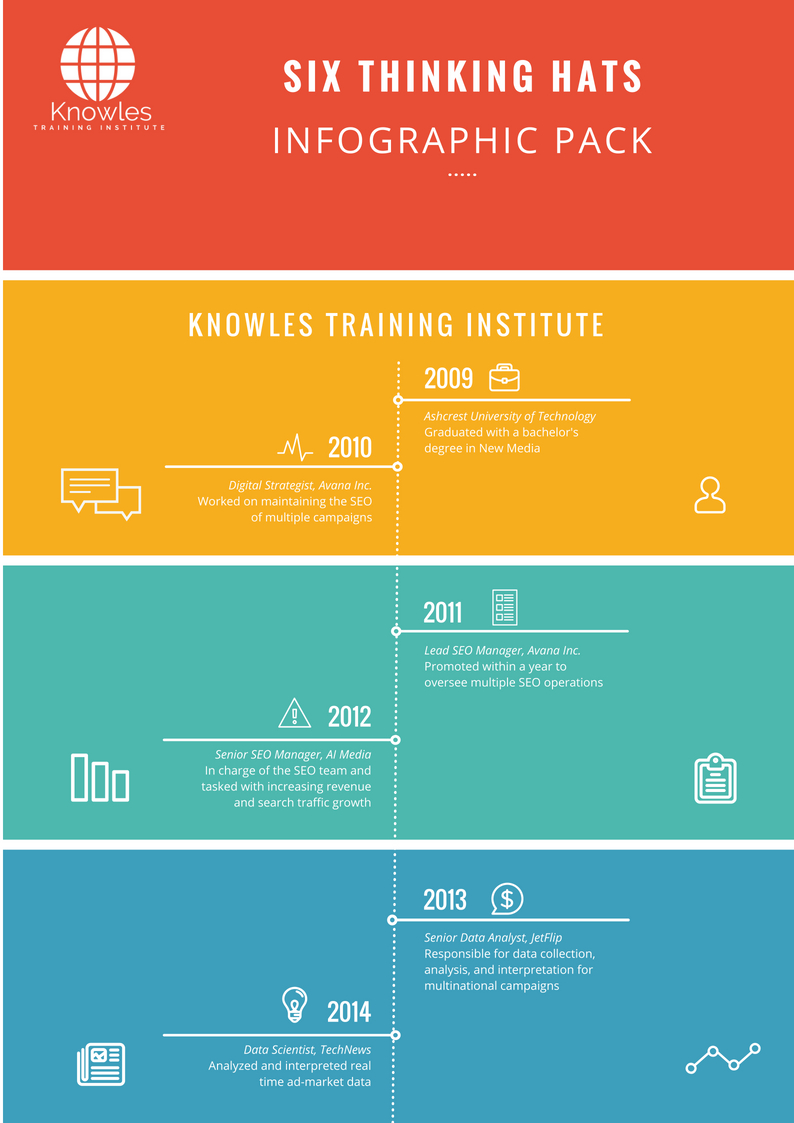 Knowles
TRAINING INSTITUTE

SIX THINKING HATS

INFOGRAPHIC PACK

KNOWLES TRAINING INSTITUTE

2009

Ashcrest University of Technology
Graduated with a bachelor's degree in New Media

2010

Digital Strategist, Avana Inc.
Worked on maintaining the SEO of multiple campaigns

2011

Lead SEO Manager, Avana Inc.
Promoted within a year to oversee multiple SEO operations

2012

Senior SEO Manager, AI Media
In charge of the SEO team and tasked with increasing revenue and search traffic growth

2013

Senior Data Analyst, JetFlip
Responsible for data collection, analysis, and interpretation for multinational campaigns

2014

Data Scientist, TechNews
Analyzed and interpreted real time ad-market data