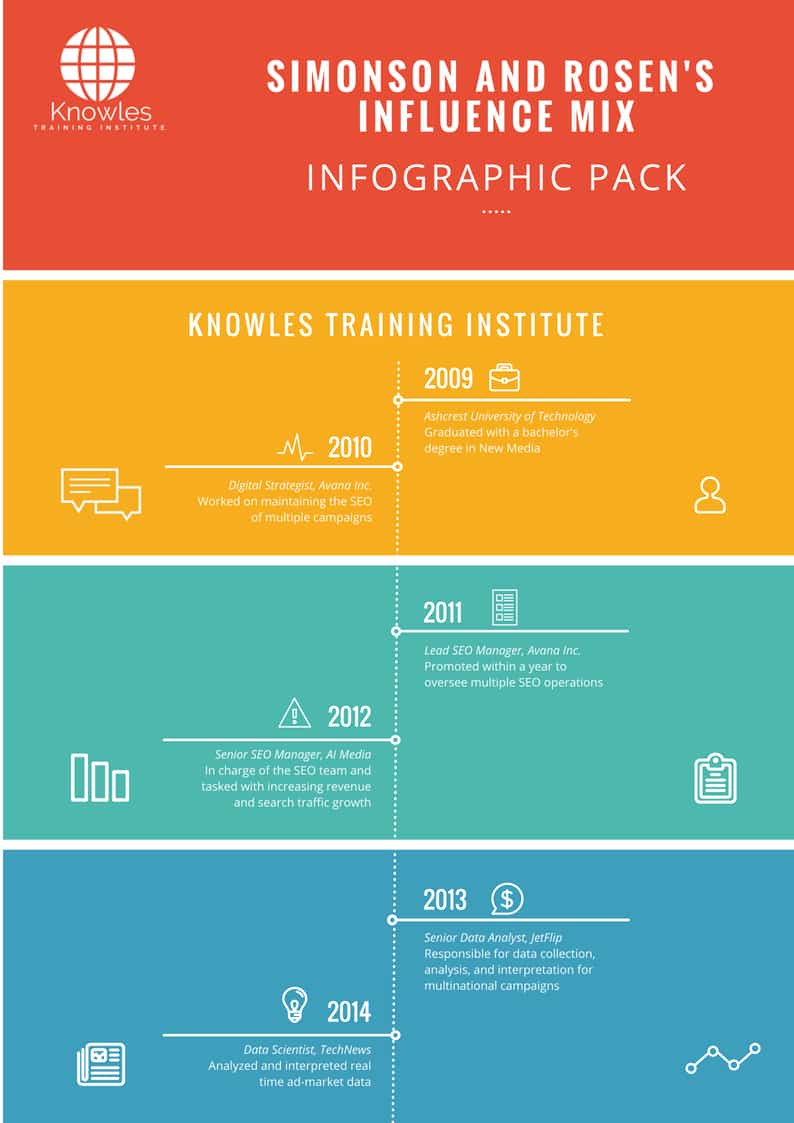 Knowles
TRAINING INSTITUTE

SIMONSON AND ROSEN'S INFLUENCE MIX

INFOGRAPHIC PACK

KNOWLES TRAINING INSTITUTE

2009

Ashcrest University of Technology
Graduated with a bachelor's degree in New Media

2010

Digital Strategist, Avana Inc.
Worked on maintaining the SEO of multiple campaigns

2011

Lead SEO Manager, Avana Inc.
Promoted within a year to oversee multiple SEO operations

2012

Senior SEO Manager, AI Media
In charge of the SEO team and tasked with increasing revenue and search traffic growth

2013

Senior Data Analyst, JetFlip
Responsible for data collection, analysis, and interpretation for multinational campaigns

2014

Data Scientist, TechNews
Analyzed and interpreted real time ad-market data