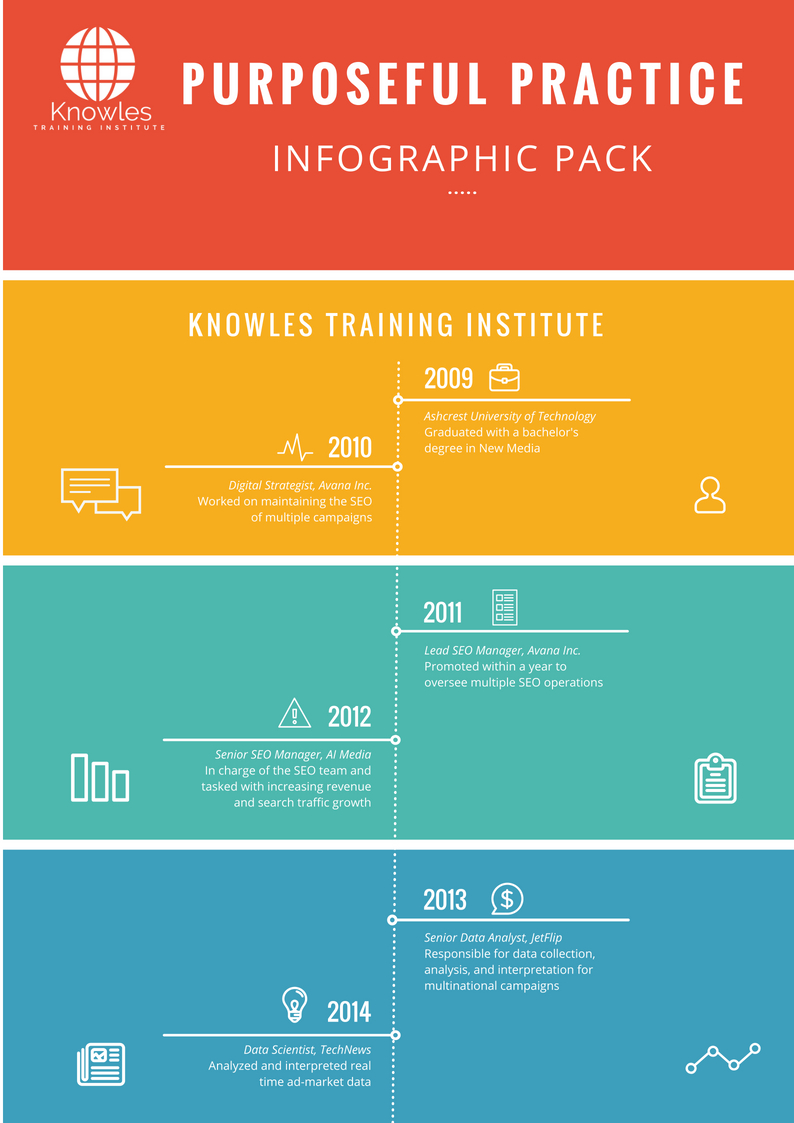 Knowles
TRAINING INSTITUTE

PURPOSEFUL PRACTICE

INFOGRAPHIC PACK

KNOWLES TRAINING INSTITUTE

2009

Ashcrest University of Technology
Graduated with a bachelor's degree in New Media

2010

Digital Strategist, Avana Inc.
Worked on maintaining the SEO of multiple campaigns

2011

Lead SEO Manager, Avana Inc.
Promoted within a year to oversee multiple SEO operations

2012

Senior SEO Manager, AI Media
In charge of the SEO team and tasked with increasing revenue and search traffic growth

2013

Senior Data Analyst, JetFlip
Responsible for data collection, analysis, and interpretation for multinational campaigns

2014

Data Scientist, TechNews
Analyzed and interpreted real time ad-market data