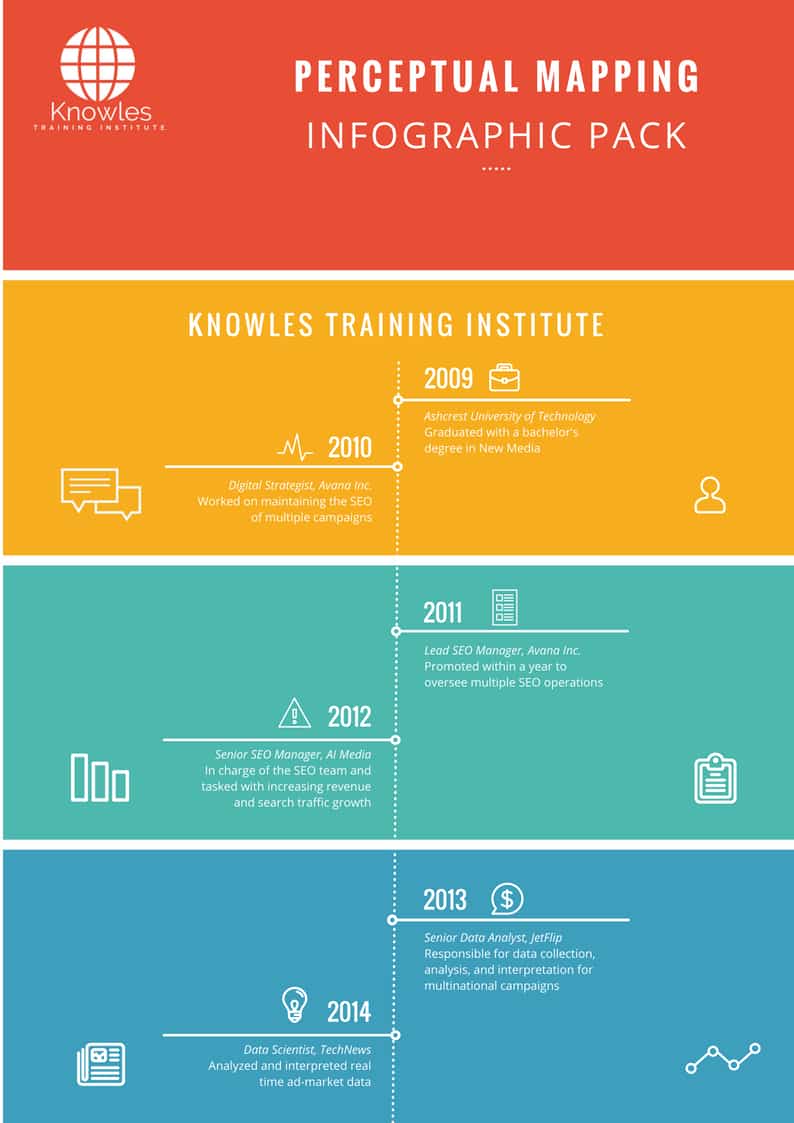 Knowles
TRAINING INSTITUTE

PERCEPTUAL MAPPING
INFOGRAPHIC PACK

KNOWLES TRAINING INSTITUTE

2009
Ashcrest University of Technology
Graduated with a bachelor's degree in New Media

2010
Digital Strategist, Avana Inc.
Worked on maintaining the SEO of multiple campaigns

2011
Lead SEO Manager, Avana Inc.
Promoted within a year to oversee multiple SEO operations

2012
Senior SEO Manager, AI Media
In charge of the SEO team and tasked with increasing revenue and search traffic growth

2013
Senior Data Analyst, JetFlip
Responsible for data collection, analysis, and interpretation for multinational campaigns

2014
Data Scientist, TechNews
Analyzed and interpreted real time ad-market data