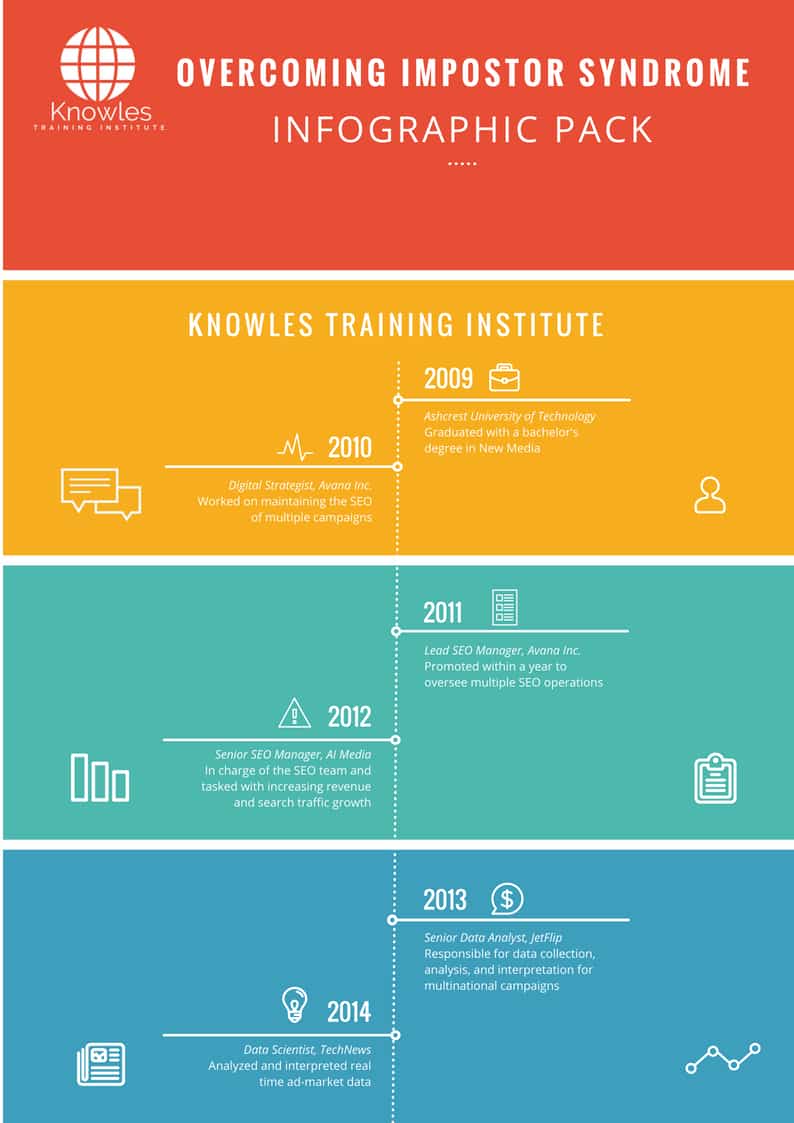 Knowles
TRAINING INSTITUTE

OVERCOMING IMPOSTOR SYNDROME

INFOGRAPHIC PACK

KNOWLES TRAINING INSTITUTE

2009

Ashcrest University of Technology
Graduated with a bachelor's degree in New Media

2010

Digital Strategist, Avana Inc.
Worked on maintaining the SEO of multiple campaigns

2011

Lead SEO Manager, Avana Inc.
Promoted within a year to oversee multiple SEO operations

2012

Senior SEO Manager, AI Media
In charge of the SEO team and tasked with increasing revenue and search traffic growth

2013

Senior Data Analyst, JetFlip
Responsible for data collection, analysis, and interpretation for multinational campaigns

2014

Data Scientist, TechNews
Analyzed and interpreted real time ad-market data