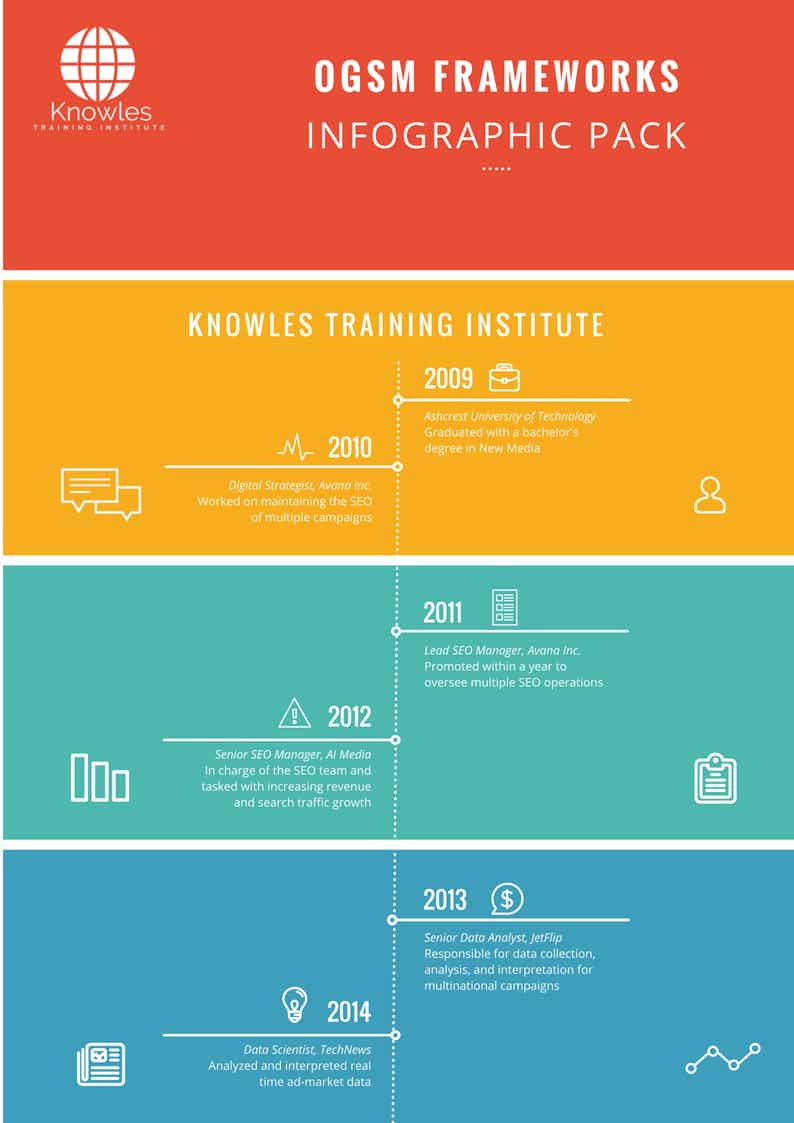 Knowles
TRAINING INSTITUTE

OGSM FRAMEWORKS
INFOGRAPHIC PACK

KNOWLES TRAINING INSTITUTE

2009
Ashcrest University of Technology
Graduated with a bachelor's degree in New Media

2010
Digital Strategist, Avana Inc.
Worked on maintaining the SEO of multiple campaigns

2011
Lead SEO Manager, Avana Inc.
Promoted within a year to oversee multiple SEO operations

2012
Senior SEO Manager, AI Media
In charge of the SEO team and tasked with increasing revenue and search traffic growth

2013
Senior Data Analyst, JetFlip
Responsible for data collection, analysis, and interpretation for multinational campaigns

2014
Data Scientist, TechNews
Analyzed and interpreted real time ad-market data