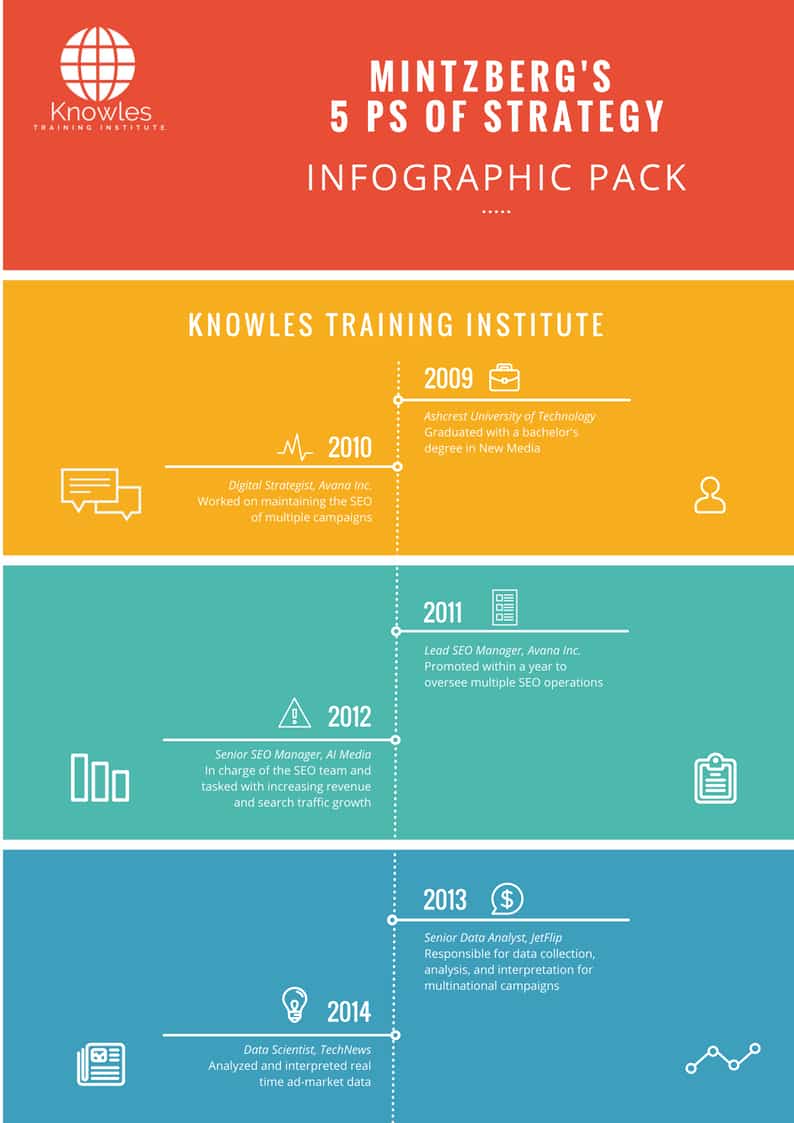 Knowles
TRAINING INSTITUTE

MINTZBERG'S
5 PS OF STRATEGY

INFOGRAPHIC PACK

KNOWLES TRAINING INSTITUTE

2009

Ashcrest University of Technology
Graduated with a bachelor's degree in New Media

2010

Digital Strategist, Avana Inc.
Worked on maintaining the SEO of multiple campaigns

2011

Lead SEO Manager, Avana Inc.
Promoted within a year to oversee multiple SEO operations

2012

Senior SEO Manager, AI Media
In charge of the SEO team and tasked with increasing revenue and search traffic growth

2013

Senior Data Analyst, JetFlip
Responsible for data collection, analysis, and interpretation for multinational campaigns

2014

Data Scientist, TechNews
Analyzed and interpreted real time ad-market data