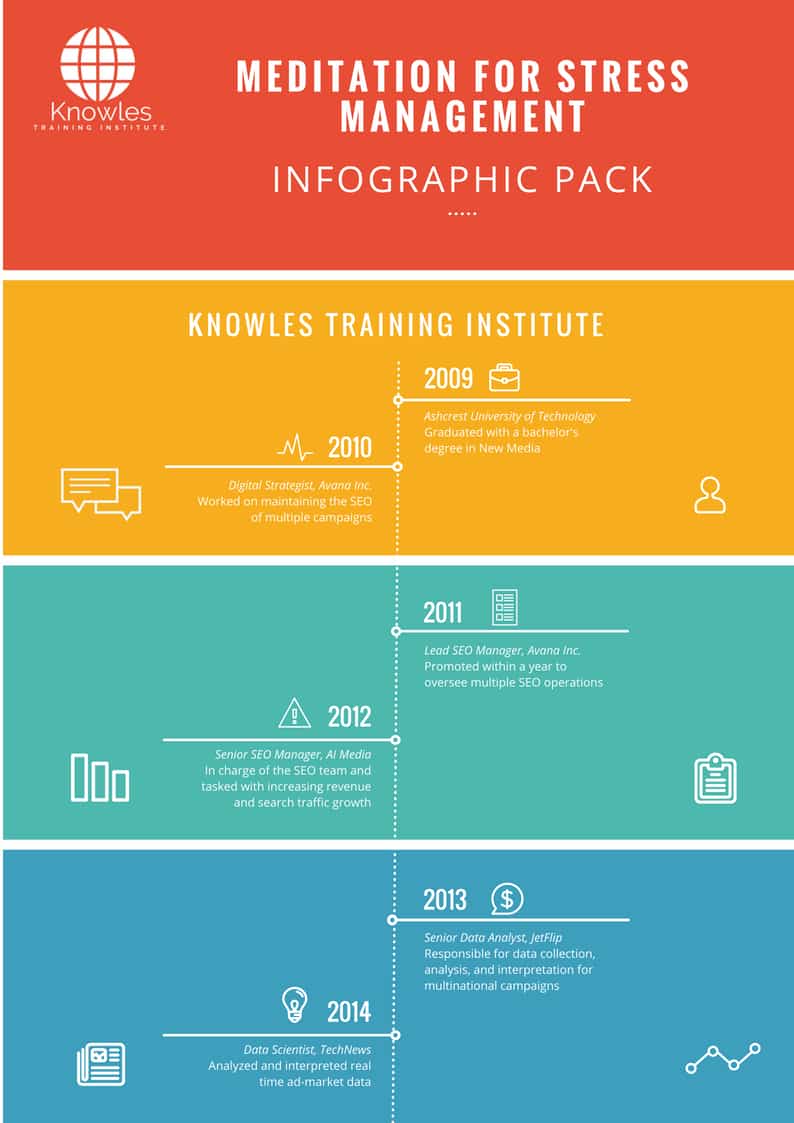 Knowles
TRAINING INSTITUTE

MEDITATION FOR STRESS MANAGEMENT

INFOGRAPHIC PACK

KNOWLES TRAINING INSTITUTE

2009
Ashcrest University of Technology
Graduated with a bachelor's degree in New Media

2010
Digital Strategist, Avana Inc.
Worked on maintaining the SEO of multiple campaigns

2011
Lead SEO Manager, Avana Inc.
Promoted within a year to oversee multiple SEO operations

2012
Senior SEO Manager, AI Media
In charge of the SEO team and tasked with increasing revenue and search traffic growth

2013
Senior Data Analyst, JetFlip
Responsible for data collection, analysis, and interpretation for multinational campaigns

2014
Data Scientist, TechNews
Analyzed and interpreted real time ad-market data