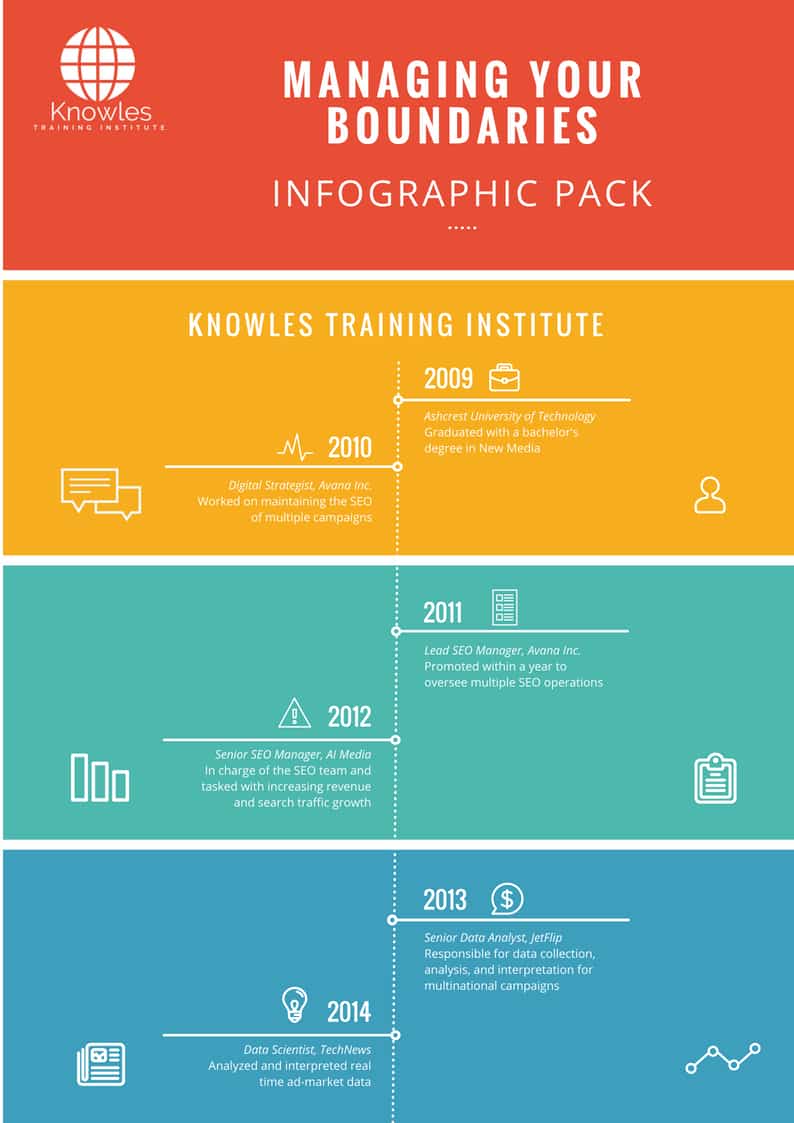 Knowles
TRAINING INSTITUTE

MANAGING YOUR BOUNDARIES

INFOGRAPHIC PACK

KNOWLES TRAINING INSTITUTE

2009
Ashcrest University of Technology
Graduated with a bachelor's degree in New Media

2010
Digital Strategist, Avana Inc.
Worked on maintaining the SEO of multiple campaigns

2011
Lead SEO Manager, Avana Inc.
Promoted within a year to oversee multiple SEO operations

2012
Senior SEO Manager, AI Media
In charge of the SEO team and tasked with increasing revenue and search traffic growth

2013
Senior Data Analyst, JetFlip
Responsible for data collection, analysis, and interpretation for multinational campaigns

2014
Data Scientist, TechNews
Analyzed and interpreted real time ad-market data