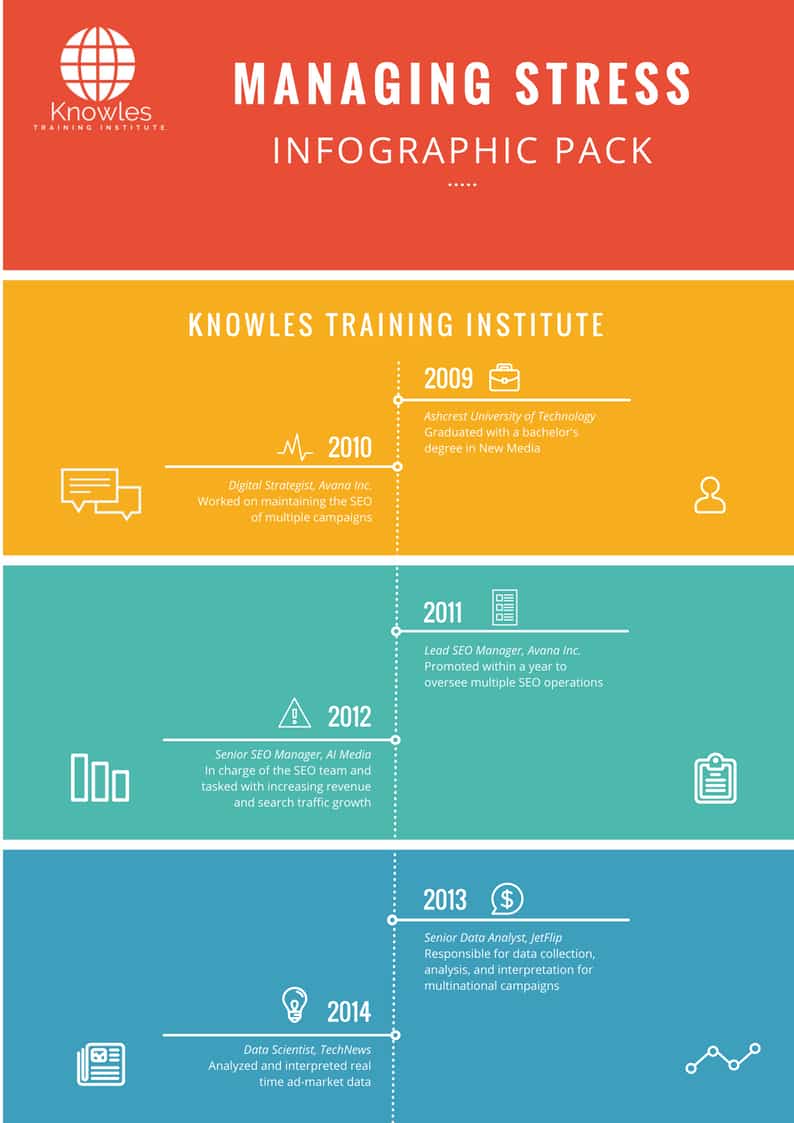 Knowles
TRAINING INSTITUTE

MANAGING STRESS

INFOGRAPHIC PACK

KNOWLES TRAINING INSTITUTE

2009

Ashcrest University of Technology
Graduated with a bachelor's degree in New Media

2010

Digital Strategist, Avana Inc.
Worked on maintaining the SEO of multiple campaigns

2011

Lead SEO Manager, Avana Inc.
Promoted within a year to oversee multiple SEO operations

2012

Senior SEO Manager, AI Media
In charge of the SEO team and tasked with increasing revenue and search traffic growth

2013

Senior Data Analyst, JetFlip
Responsible for data collection, analysis, and interpretation for multinational campaigns

2014

Data Scientist, TechNews
Analyzed and interpreted real time ad-market data