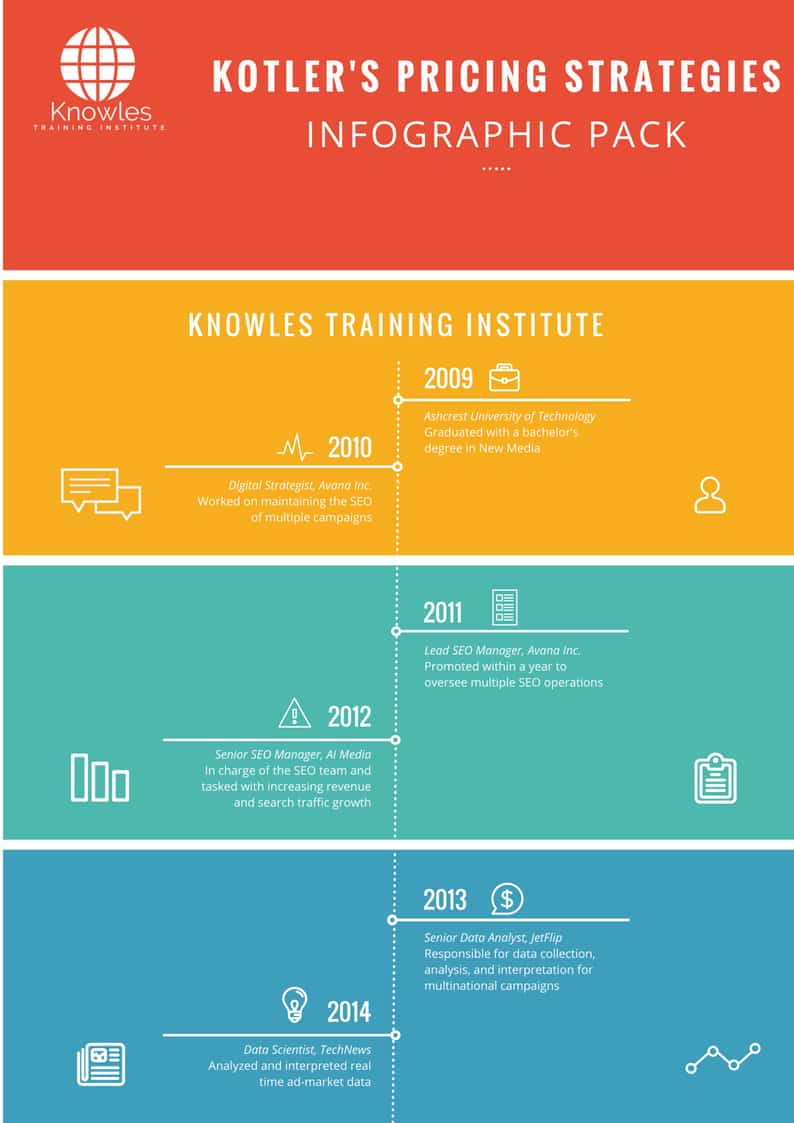 Knowles
TRAINING INSTITUTE

KOTLER'S PRICING STRATEGIES
INFOGRAPHIC PACK

KNOWLES TRAINING INSTITUTE

2009
Ashcrest University of Technology
Graduated with a bachelor's degree in New Media

2010
Digital Strategist, Avana Inc.
Worked on maintaining the SEO of multiple campaigns

2011
Lead SEO Manager, Avana Inc.
Promoted within a year to oversee multiple SEO operations

2012
Senior SEO Manager, AI Media
In charge of the SEO team and tasked with increasing revenue and search traffic growth

2013
Senior Data Analyst, JetFlip
Responsible for data collection, analysis, and interpretation for multinational campaigns

2014
Data Scientist, TechNews
Analyzed and interpreted real time ad-market data