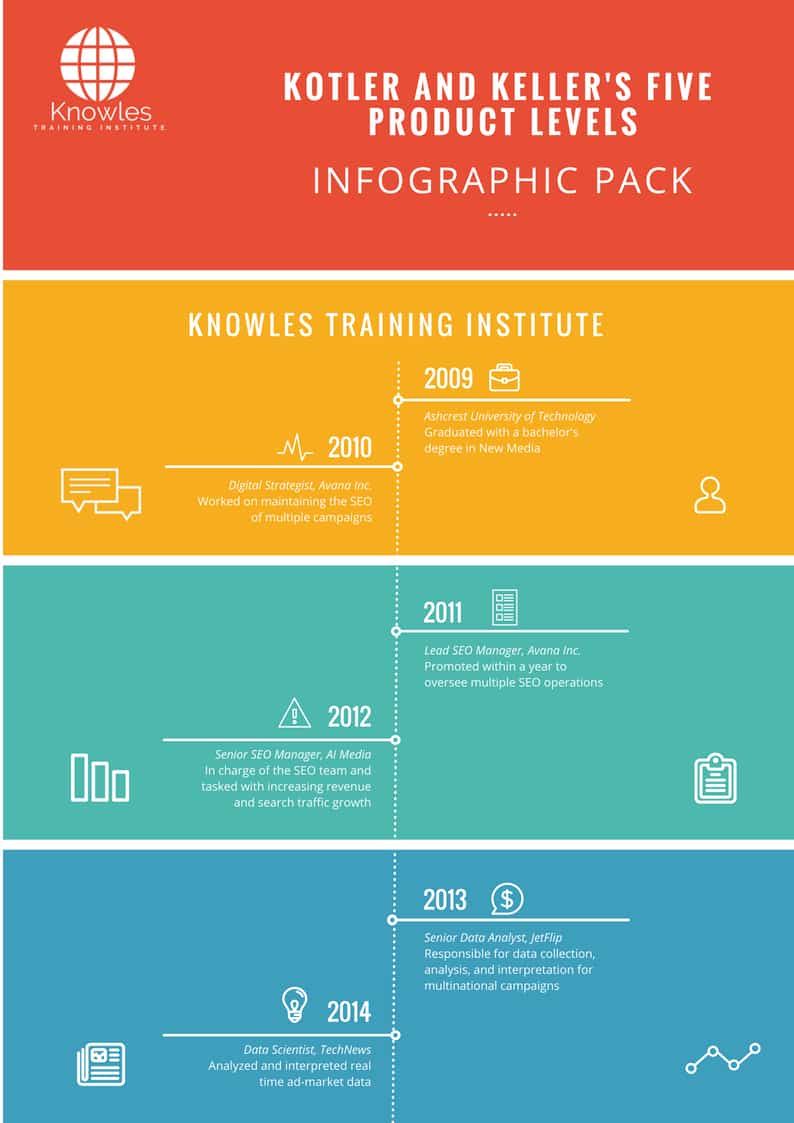 Knowles
TRAINING INSTITUTE

KOTLER AND KELLER'S FIVE PRODUCT LEVELS

INFOGRAPHIC PACK

KNOWLES TRAINING INSTITUTE

2009
Ashcrest University of Technology
Graduated with a bachelor's degree in New Media

2010
Digital Strategist, Avana Inc.
Worked on maintaining the SEO of multiple campaigns

2011
Lead SEO Manager, Avana Inc.
Promoted within a year to oversee multiple SEO operations

2012
Senior SEO Manager, AI Media
In charge of the SEO team and tasked with increasing revenue and search traffic growth

2013
Senior Data Analyst, JetFlip
Responsible for data collection, analysis, and interpretation for multinational campaigns

2014
Data Scientist, TechNews
Analyzed and interpreted real time ad-market data