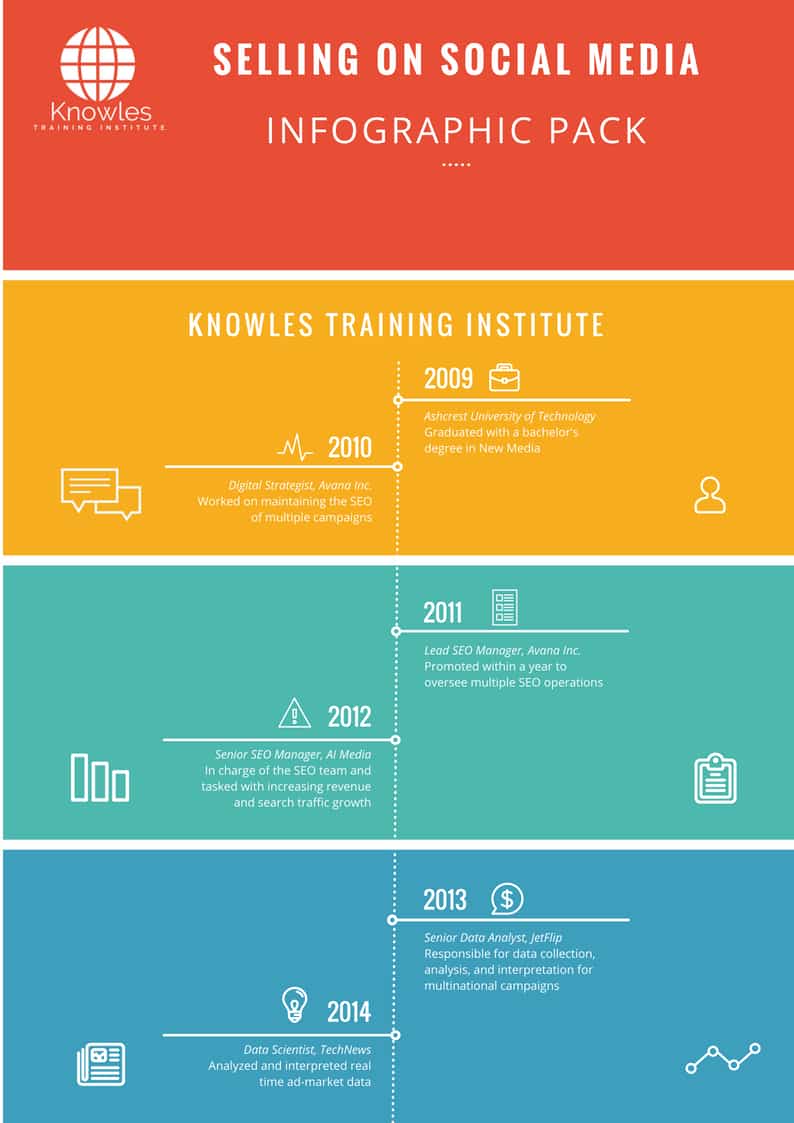 Knowles
TRAINING INSTITUTE

SELLING ON SOCIAL MEDIA

INFOGRAPHIC PACK

KNOWLES TRAINING INSTITUTE

2009

Ashcrest University of Technology
Graduated with a bachelor's degree in New Media

2010

Digital Strategist, Avana Inc.
Worked on maintaining the SEO of multiple campaigns

2011

Lead SEO Manager, Avana Inc.
Promoted within a year to oversee multiple SEO operations

2012

Senior SEO Manager, AI Media
In charge of the SEO team and tasked with increasing revenue and search traffic growth

2013

Senior Data Analyst, JetFlip
Responsible for data collection, analysis, and interpretation for multinational campaigns

2014

Data Scientist, TechNews
Analyzed and interpreted real time ad-market data