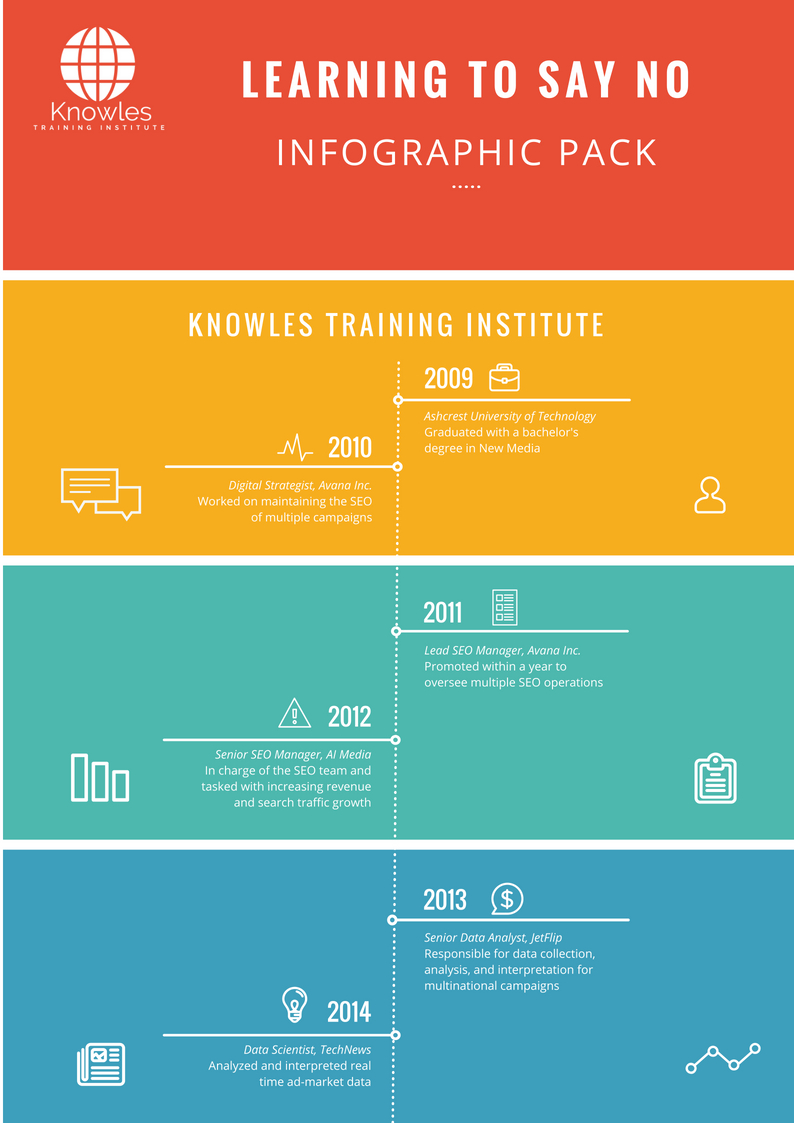 Knowles
TRAINING INSTITUTE

LEARNING TO SAY NO

INFOGRAPHIC PACK

KNOWLES TRAINING INSTITUTE

2009

Ashcrest University of Technology
Graduated with a bachelor's degree in New Media

2010

Digital Strategist, Avana Inc.
Worked on maintaining the SEO of multiple campaigns

2011

Lead SEO Manager, Avana Inc.
Promoted within a year to oversee multiple SEO operations

2012

Senior SEO Manager, AI Media
In charge of the SEO team and tasked with increasing revenue and search traffic growth

2013

Senior Data Analyst, JetFlip
Responsible for data collection, analysis, and interpretation for multinational campaigns

2014

Data Scientist, TechNews
Analyzed and interpreted real time ad-market data