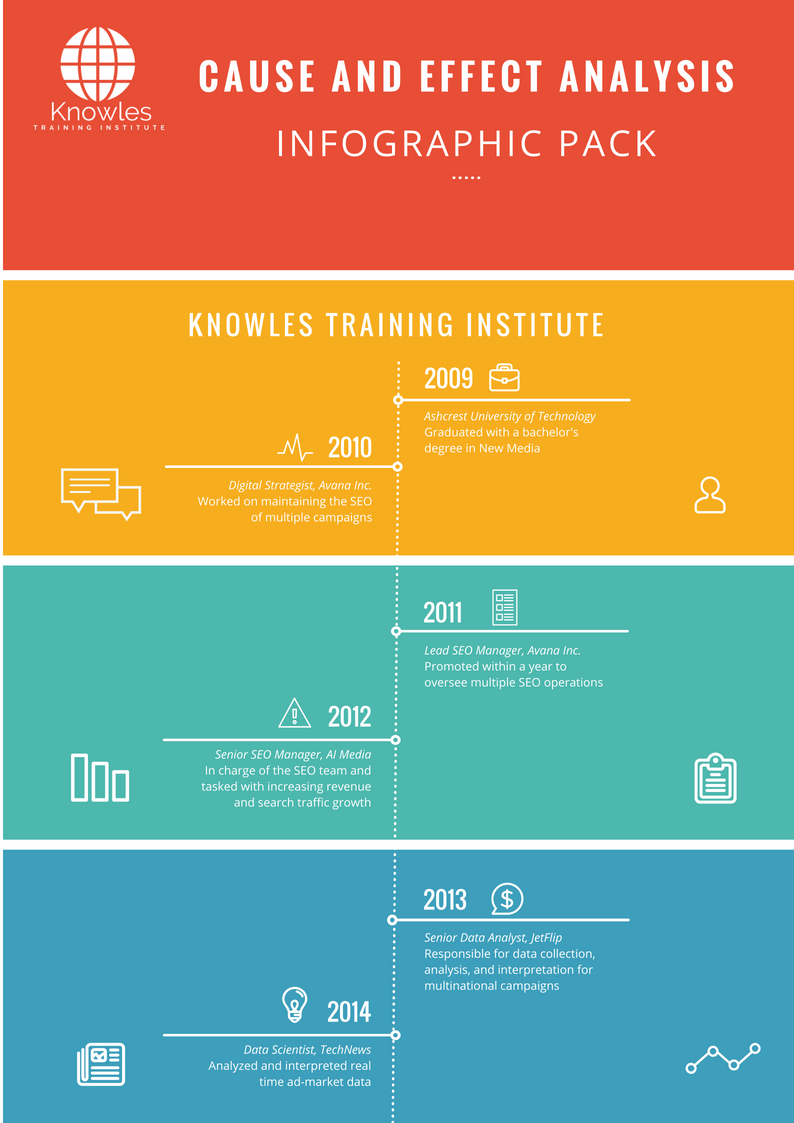 Knowles
TRAINING INSTITUTE

CAUSE AND EFFECT ANALYSIS

INFOGRAPHIC PACK

KNOWLES TRAINING INSTITUTE

2009

Ashcrest University of Technology
Graduated with a bachelor's degree in New Media

2010

Digital Strategist, Avana Inc.
Worked on maintaining the SEO of multiple campaigns

2011

Lead SEO Manager, Avana Inc.
Promoted within a year to oversee multiple SEO operations

2012

Senior SEO Manager, AI Media
In charge of the SEO team and tasked with increasing revenue and search traffic growth

2013

Senior Data Analyst, JetFlip
Responsible for data collection, analysis, and interpretation for multinational campaigns

2014

Data Scientist, TechNews
Analyzed and interpreted real time ad-market data