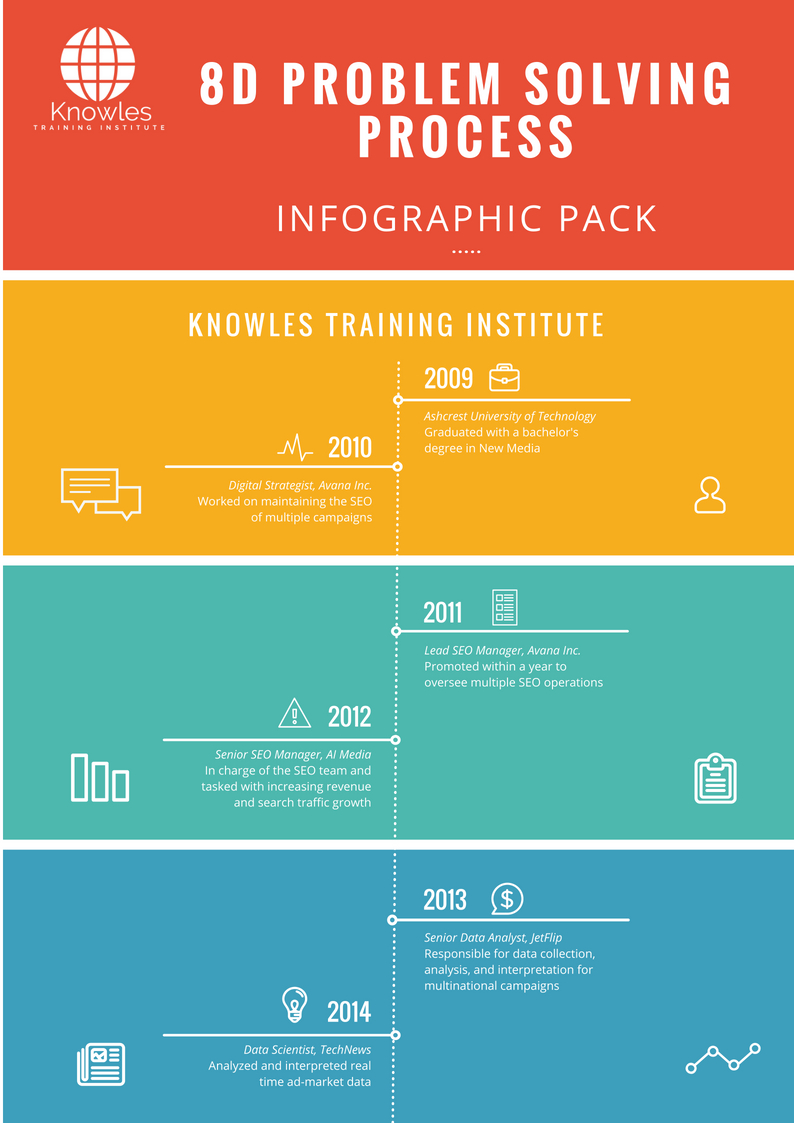 Knowles
TRAINING INSTITUTE

8D PROBLEM SOLVING PROCESS

INFOGRAPHIC PACK

KNOWLES TRAINING INSTITUTE

2009

Ashcrest University of Technology
Graduated with a bachelor's degree in New Media

2010

Digital Strategist, Avana Inc.
Worked on maintaining the SEO of multiple campaigns

2011

Lead SEO Manager, Avana Inc.
Promoted within a year to oversee multiple SEO operations

2012

Senior SEO Manager, AI Media
In charge of the SEO team and tasked with increasing revenue and search traffic growth

2013

Senior Data Analyst, JetFlip
Responsible for data collection, analysis, and interpretation for multinational campaigns

2014

Data Scientist, TechNews
Analyzed and interpreted real time ad-market data