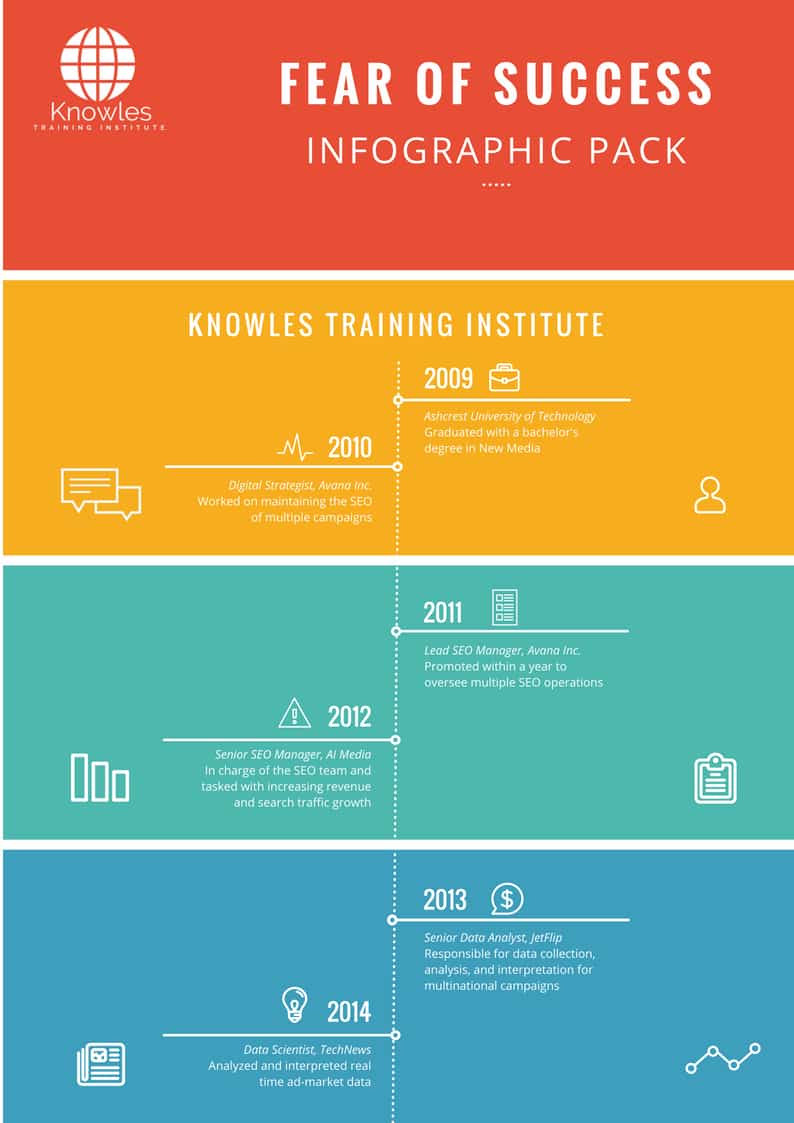 Knowles
TRAINING INSTITUTE

FEAR OF SUCCESS
INFOGRAPHIC PACK

KNOWLES TRAINING INSTITUTE

2009
Ashcrest University of Technology
Graduated with a bachelor's degree in New Media

2010
Digital Strategist, Avana Inc.
Worked on maintaining the SEO of multiple campaigns

2011
Lead SEO Manager, Avana Inc.
Promoted within a year to oversee multiple SEO operations

2012
Senior SEO Manager, AI Media
In charge of the SEO team and tasked with increasing revenue and search traffic growth

2013
Senior Data Analyst, JetFlip
Responsible for data collection, analysis, and interpretation for multinational campaigns

2014
Data Scientist, TechNews
Analyzed and interpreted real time ad-market data