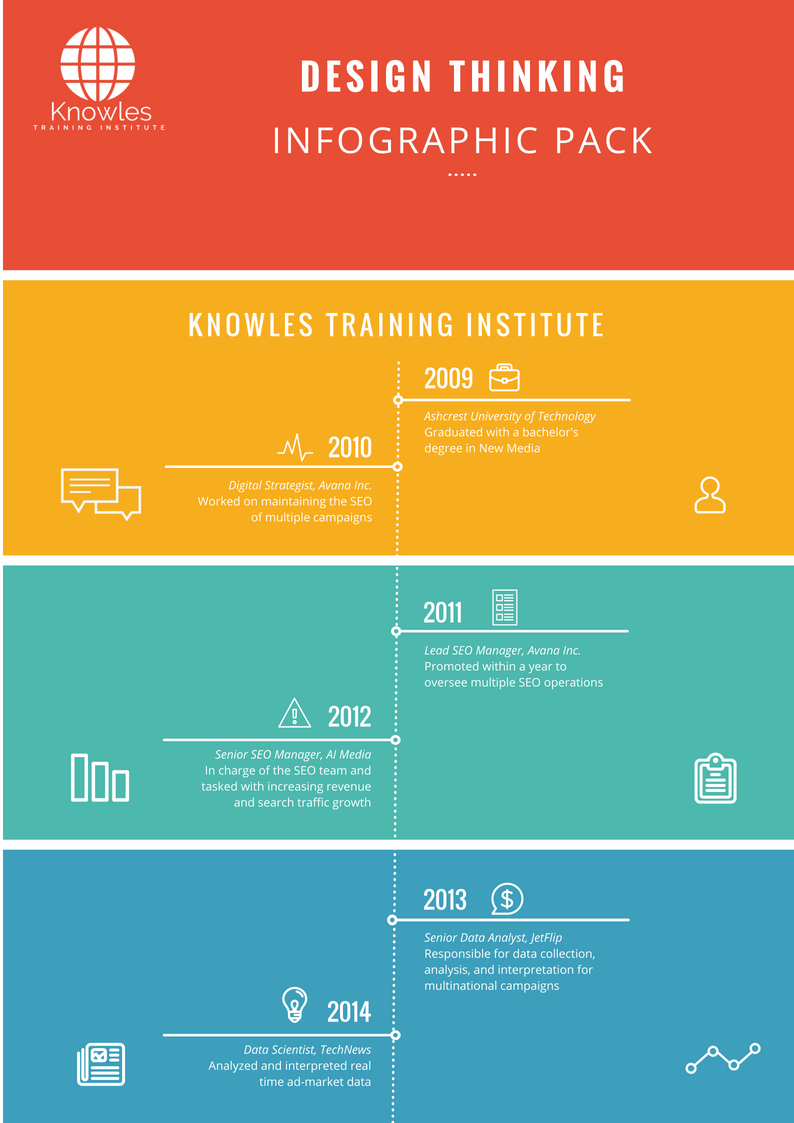 Knowles
TRAINING INSTITUTE

DESIGN THINKING
INFOGRAPHIC PACK

KNOWLES TRAINING INSTITUTE

2009
Ashcrest University of Technology
Graduated with a bachelor's degree in New Media

2010
Digital Strategist, Avana Inc.
Worked on maintaining the SEO of multiple campaigns

2011
Lead SEO Manager, Avana Inc.
Promoted within a year to oversee multiple SEO operations

2012
Senior SEO Manager, AI Media
In charge of the SEO team and tasked with increasing revenue and search traffic growth

2013
Senior Data Analyst, JetFlip
Responsible for data collection, analysis, and interpretation for multinational campaigns

2014
Data Scientist, TechNews
Analyzed and interpreted real time ad-market data