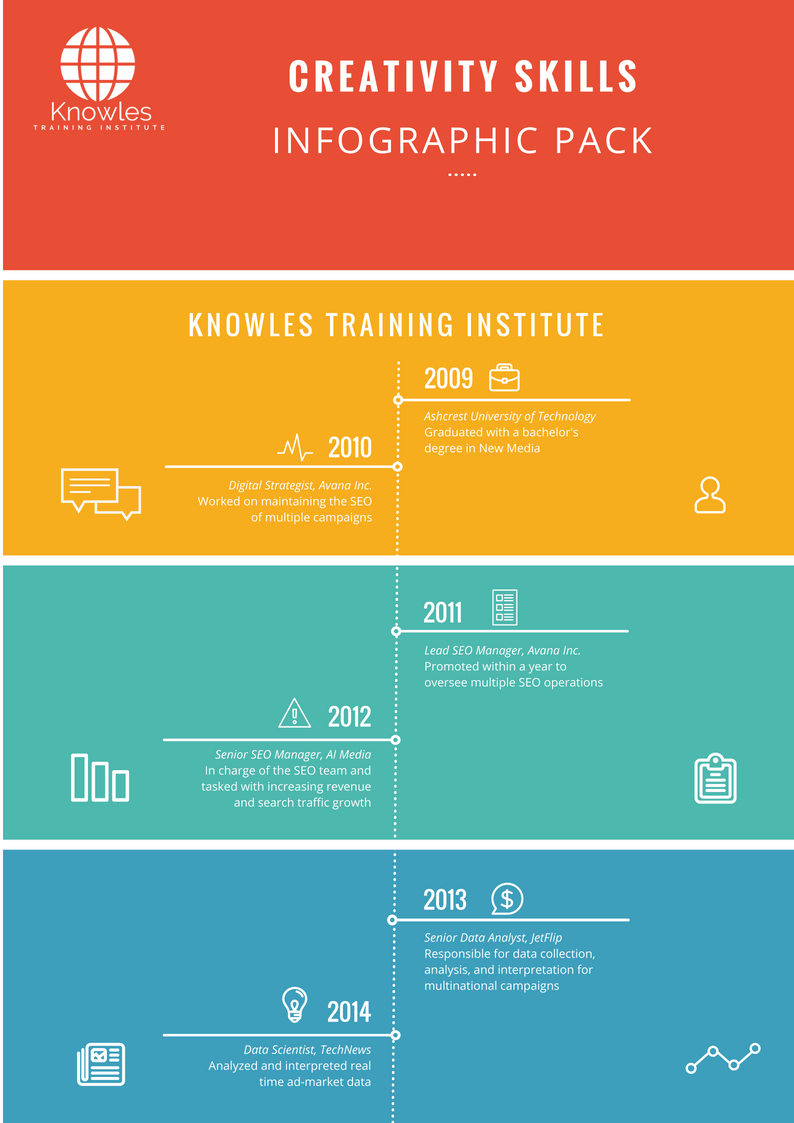 Knowles
TRAINING INSTITUTE

CREATIVITY SKILLS
INFOGRAPHIC PACK

KNOWLES TRAINING INSTITUTE

2009
Ashcrest University of Technology
Graduated with a bachelor's degree in New Media

2010
Digital Strategist, Avana Inc.
Worked on maintaining the SEO of multiple campaigns

2011
Lead SEO Manager, Avana Inc.
Promoted within a year to oversee multiple SEO operations

2012
Senior SEO Manager, AI Media
In charge of the SEO team and tasked with increasing revenue and search traffic growth

2013
Senior Data Analyst, JetFlip
Responsible for data collection, analysis, and interpretation for multinational campaigns

2014
Data Scientist, TechNews
Analyzed and interpreted real time ad-market data