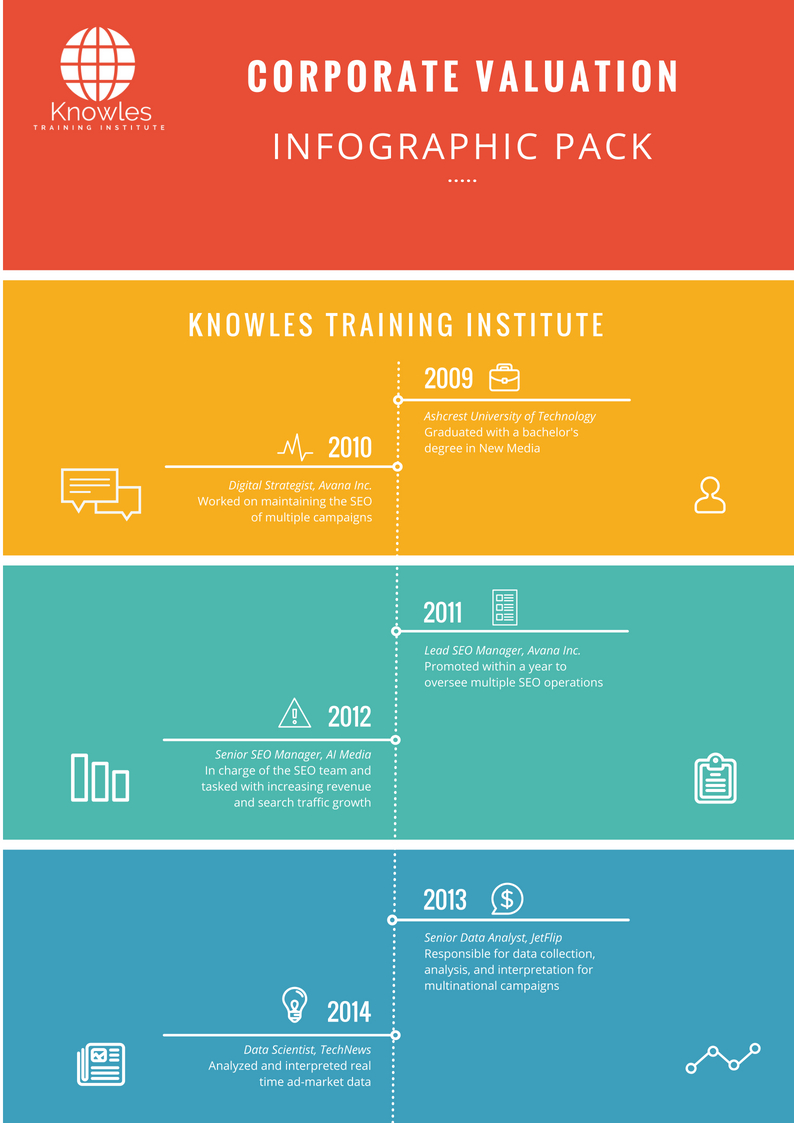 Knowles
TRAINING INSTITUTE

CORPORATE VALUATION

INFOGRAPHIC PACK

KNOWLES TRAINING INSTITUTE

2009
Ashcrest University of Technology
Graduated with a bachelor's degree in New Media

2010
Digital Strategist, Avana Inc.
Worked on maintaining the SEO of multiple campaigns

2011
Lead SEO Manager, Avana Inc.
Promoted within a year to oversee multiple SEO operations

2012
Senior SEO Manager, AI Media
In charge of the SEO team and tasked with increasing revenue and search traffic growth

2013
Senior Data Analyst, JetFlip
Responsible for data collection, analysis, and interpretation for multinational campaigns

2014
Data Scientist, TechNews
Analyzed and interpreted real time ad-market data