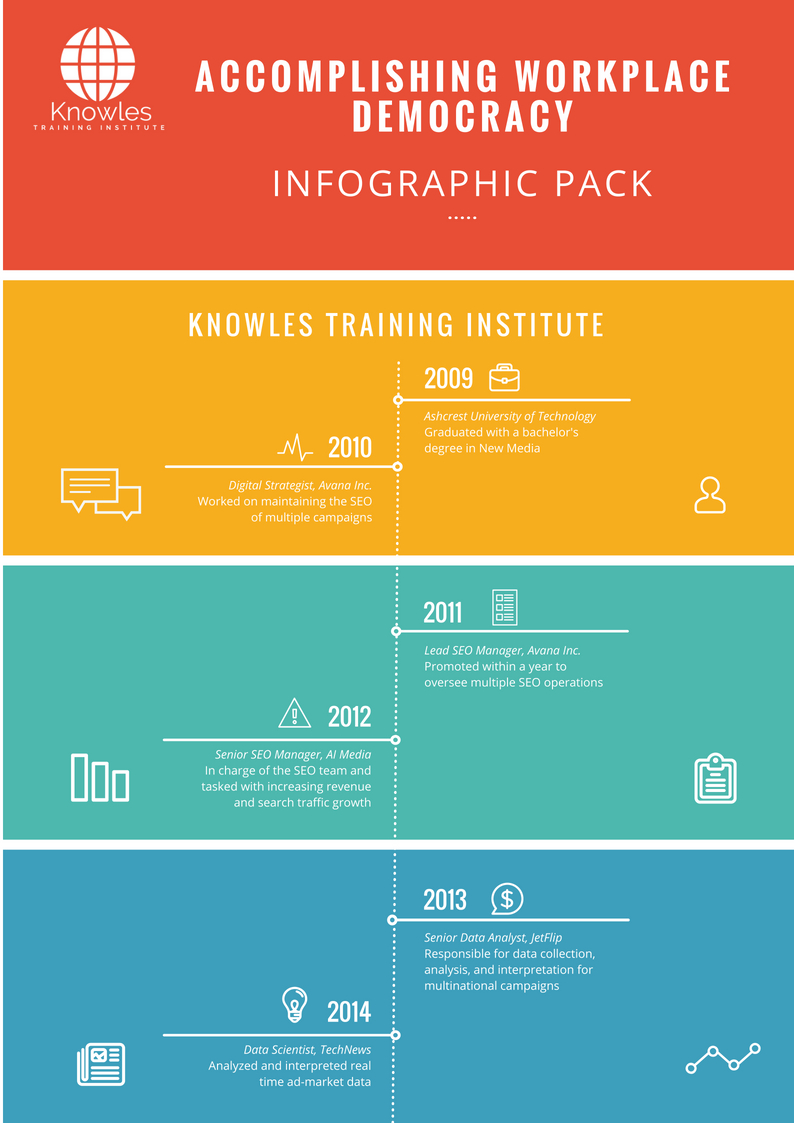 Knowles
TRAINING INSTITUTE

ACCOMPLISHING WORKPLACE DEMOCRACY

INFOGRAPHIC PACK

KNOWLES TRAINING INSTITUTE

2009
Ashcrest University of Technology
Graduated with a bachelor's degree in New Media

2010
Digital Strategist, Avana Inc.
Worked on maintaining the SEO of multiple campaigns

2011
Lead SEO Manager, Avana Inc.
Promoted within a year to oversee multiple SEO operations

2012
Senior SEO Manager, AI Media
In charge of the SEO team and tasked with increasing revenue and search traffic growth

2013
Senior Data Analyst, JetFlip
Responsible for data collection, analysis, and interpretation for multinational campaigns

2014
Data Scientist, TechNews
Analyzed and interpreted real time ad-market data