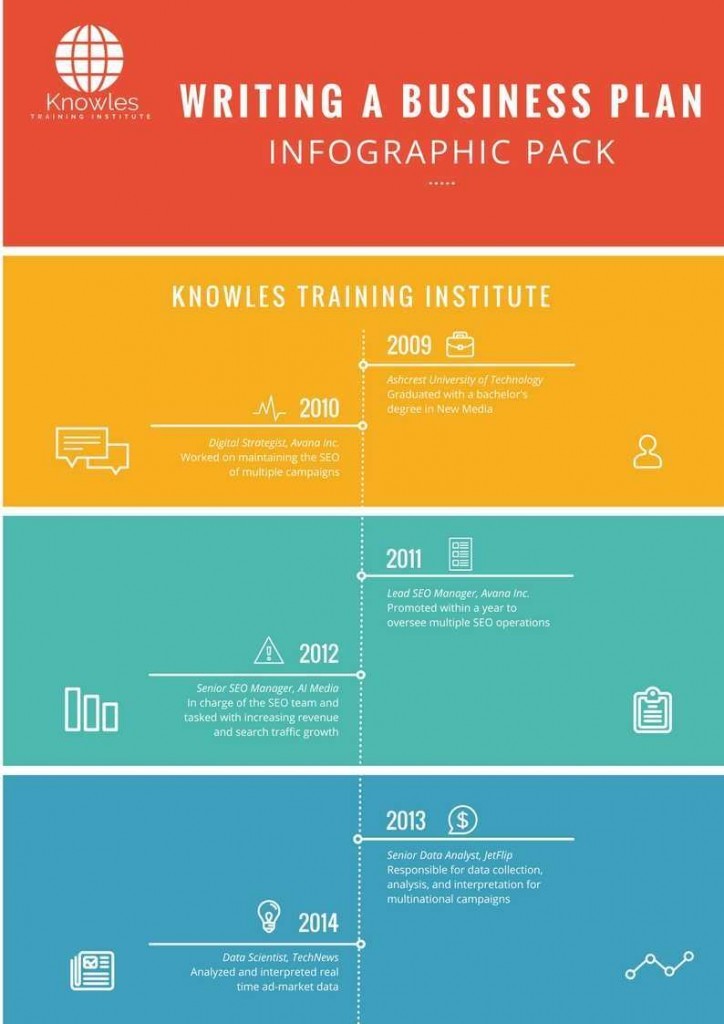 Knowles
TRAINING INSTITUTE

WRITING A BUSINESS PLAN
INFOGRAPHIC PACK

KNOWLES TRAINING INSTITUTE

2009
Ashcrest University of Technology
Graduated with a bachelor's degree in New Media

2010
Digital Strategist, Avana Inc.
Worked on maintaining the SEO of multiple campaigns

2011
Lead SEO Manager, Avana Inc.
Promoted within a year to oversee multiple SEO operations

2012
Senior SEO Manager, AI Media
In charge of the SEO team and tasked with increasing revenue and search traffic growth

2013
Senior Data Analyst, JetFlip
Responsible for data collection, analysis, and interpretation for multinational campaigns

2014
Data Scientist, TechNews
Analyzed and interpreted real time ad-market data