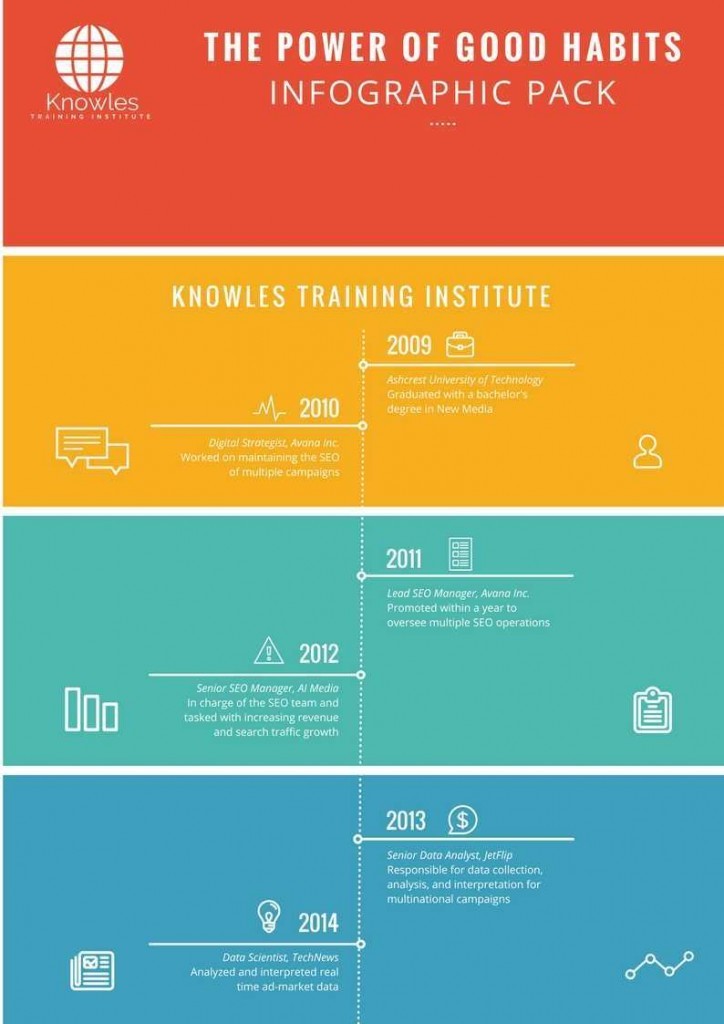 Knowles
TRAINING INSTITUTE

THE POWER OF GOOD HABITS
INFOGRAPHIC PACK

KNOWLES TRAINING INSTITUTE

2009
Ashcrest University of Technology
Graduated with a bachelor's degree in New Media

2010
Digital Strategist, Avana Inc.
Worked on maintaining the SEO of multiple campaigns

2011
Lead SEO Manager, Avana Inc.
Promoted within a year to oversee multiple SEO operations

2012
Senior SEO Manager, AI Media
In charge of the SEO team and tasked with increasing revenue and search traffic growth

2013
Senior Data Analyst, JetFlip
Responsible for data collection, analysis, and interpretation for multinational campaigns

2014
Data Scientist, TechNews
Analyzed and interpreted real time ad-market data