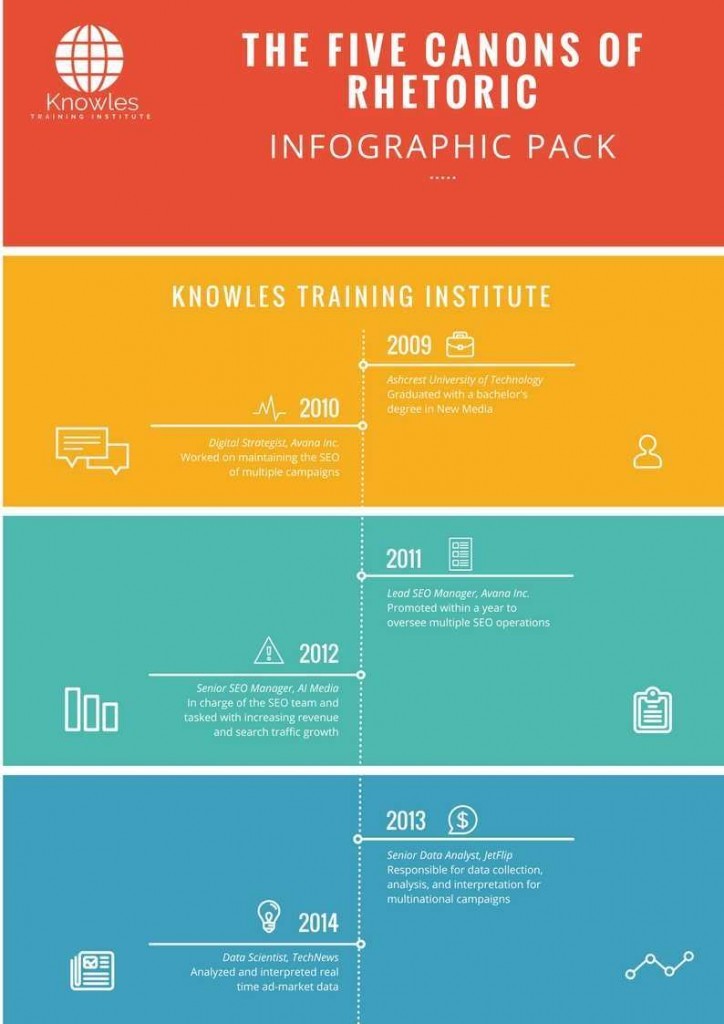 Knowles
TRAINING INSTITUTE

THE FIVE CANONS OF RHETORIC

INFOGRAPHIC PACK

KNOWLES TRAINING INSTITUTE

2009
Ashcrest University of Technology
Graduated with a bachelor's degree in New Media

2010
Digital Strategist, Avana Inc.
Worked on maintaining the SEO of multiple campaigns

2011
Lead SEO Manager, Avana Inc.
Promoted within a year to oversee multiple SEO operations

2012
Senior SEO Manager, AI Media
In charge of the SEO team and tasked with increasing revenue and search traffic growth

2013
Senior Data Analyst, JetFlip
Responsible for data collection, analysis, and interpretation for multinational campaigns

2014
Data Scientist, TechNews
Analyzed and interpreted real time ad-market data