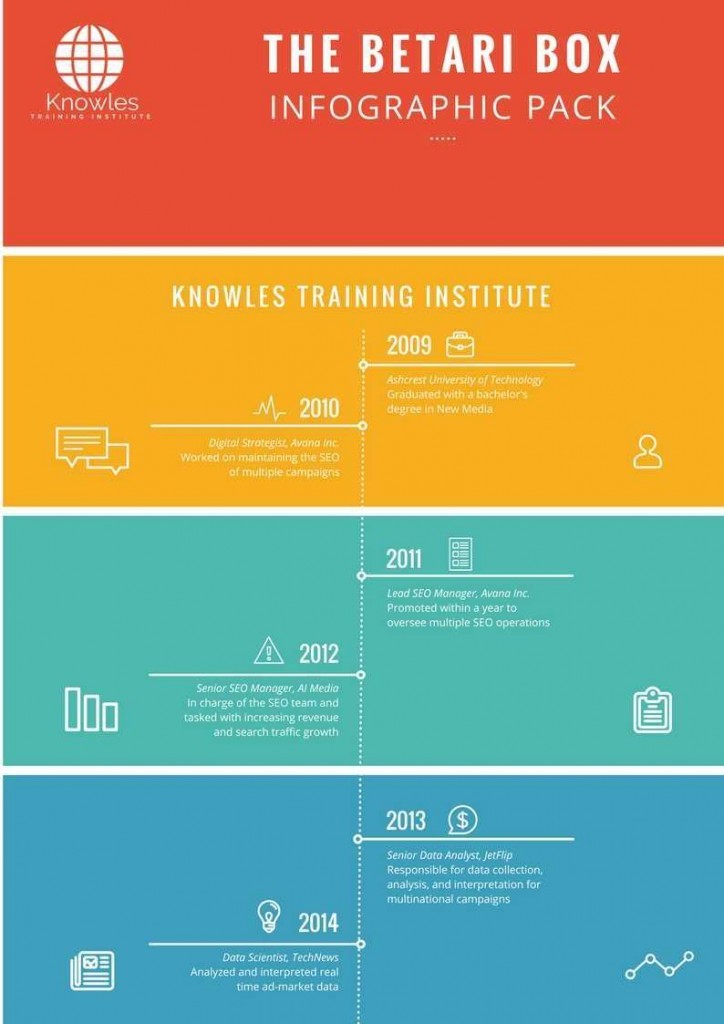 Knowles
TRAINING INSTITUTE

THE BETARI BOX
INFOGRAPHIC PACK

KNOWLES TRAINING INSTITUTE

2009
Ashcrest University of Technology
Graduated with a bachelor's degree in New Media

2010
Digital Strategist, Avana Inc.
Worked on maintaining the SEO of multiple campaigns

2011
Lead SEO Manager, Avana Inc.
Promoted within a year to oversee multiple SEO operations

2012
Senior SEO Manager, AI Media
In charge of the SEO team and tasked with increasing revenue and search traffic growth

2013
Senior Data Analyst, JetFlip
Responsible for data collection, analysis, and interpretation for multinational campaigns

2014
Data Scientist, TechNews
Analyzed and interpreted real time ad-market data