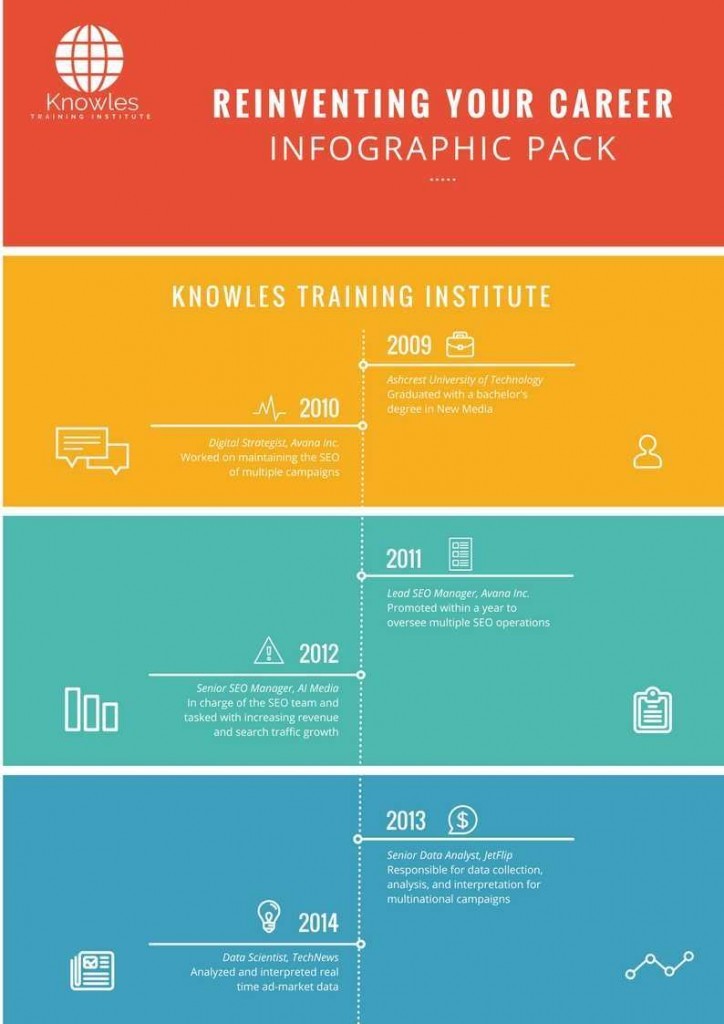 Knowles
TRAINING INSTITUTE

REINVENTING YOUR CAREER
INFOGRAPHIC PACK

KNOWLES TRAINING INSTITUTE

2009
Ashcrest University of Technology
Graduated with a bachelor's degree in New Media

2010
Digital Strategist, Avana Inc.
Worked on maintaining the SEO of multiple campaigns

2011
Lead SEO Manager, Avana Inc.
Promoted within a year to oversee multiple SEO operations

2012
Senior SEO Manager, AI Media
In charge of the SEO team and tasked with increasing revenue and search traffic growth

2013
Senior Data Analyst, JetFlip
Responsible for data collection, analysis, and interpretation for multinational campaigns

2014
Data Scientist, TechNews
Analyzed and interpreted real time ad-market data