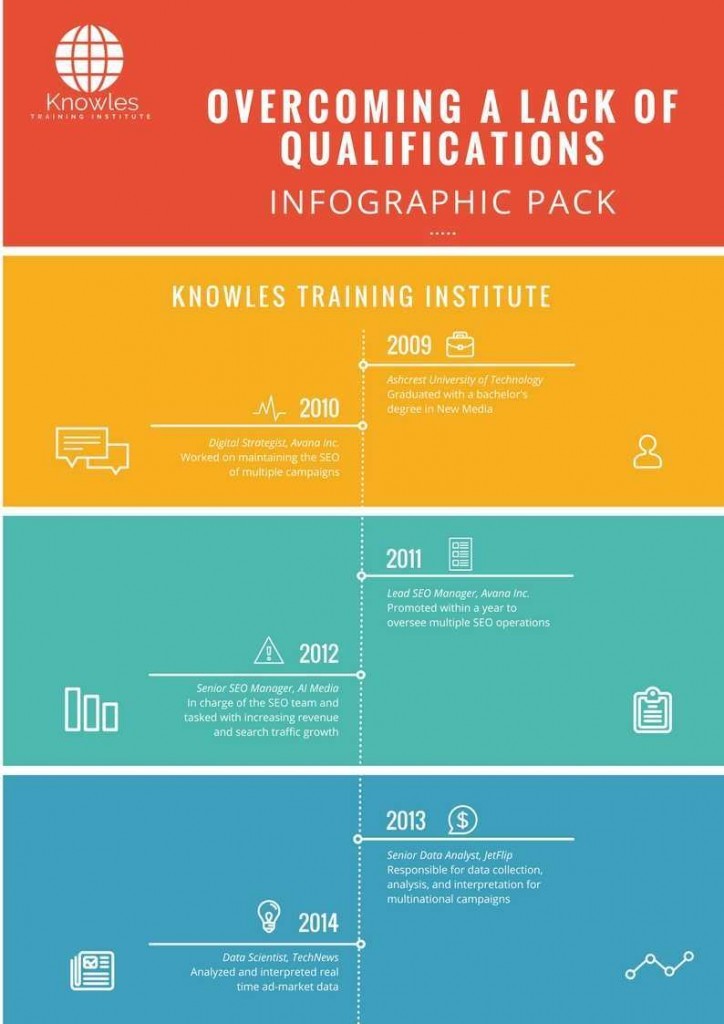 Knowles
TRAINING INSTITUTE

OVERCOMING A LACK OF QUALIFICATIONS

INFOGRAPHIC PACK

KNOWLES TRAINING INSTITUTE

2009

Ashcrest University of Technology
Graduated with a bachelor's degree in New Media

2010

Digital Strategist, Avana Inc.
Worked on maintaining the SEO of multiple campaigns

2011

Lead SEO Manager, Avana Inc.
Promoted within a year to oversee multiple SEO operations

2012

Senior SEO Manager, AI Media
In charge of the SEO team and tasked with increasing revenue and search traffic growth

2013

Senior Data Analyst, JetFlip
Responsible for data collection, analysis, and interpretation for multinational campaigns

2014

Data Scientist, TechNews
Analyzed and interpreted real time ad-market data