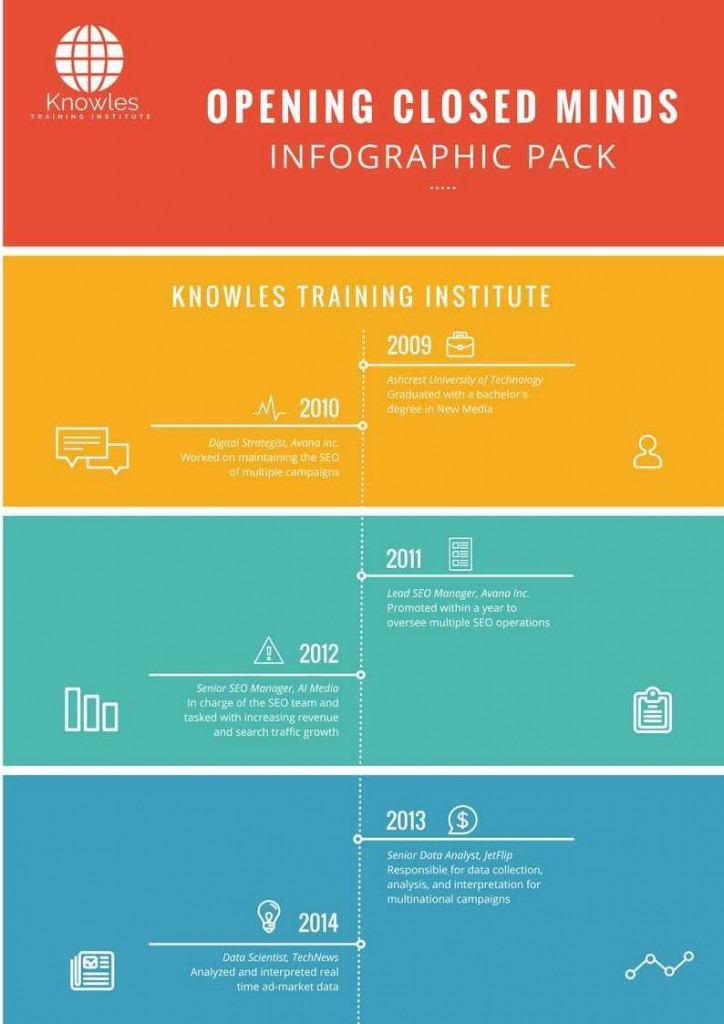 Knowles
TRAINING INSTITUTE

OPENING CLOSED MINDS
INFOGRAPHIC PACK

KNOWLES TRAINING INSTITUTE

2009
Ashcrest University of Technology
Graduated with a bachelor's degree in New Media

2010
Digital Strategist, Avana Inc.
Worked on maintaining the SEO of multiple campaigns

2011
Lead SEO Manager, Avana Inc.
Promoted within a year to oversee multiple SEO operations

2012
Senior SEO Manager, AI Media
In charge of the SEO team and tasked with increasing revenue and search traffic growth

2013
Senior Data Analyst, JetFlip
Responsible for data collection, analysis, and interpretation for multinational campaigns

2014
Data Scientist, TechNews
Analyzed and interpreted real time ad-market data