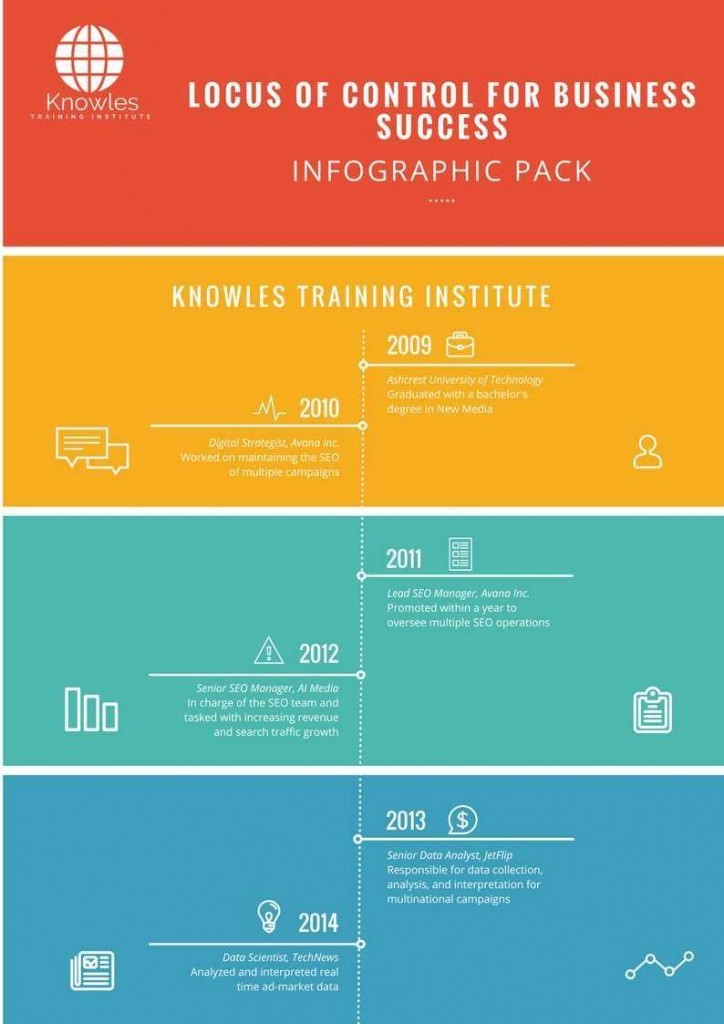 Knowles
TRAINING INSTITUTE

LOCUS OF CONTROL FOR BUSINESS SUCCESS

INFOGRAPHIC PACK

KNOWLES TRAINING INSTITUTE

2009
Ashcrest University of Technology
Graduated with a bachelor's degree in New Media

2010
Digital Strategist, Avana Inc.
Worked on maintaining the SEO of multiple campaigns

2011
Lead SEO Manager, Avana Inc.
Promoted within a year to oversee multiple SEO operations

2012
Senior SEO Manager, AI Media
In charge of the SEO team and tasked with increasing revenue and search traffic growth

2013
Senior Data Analyst, JetFlip
Responsible for data collection, analysis, and interpretation for multinational campaigns

2014
Data Scientist, TechNews
Analyzed and interpreted real time ad-market data