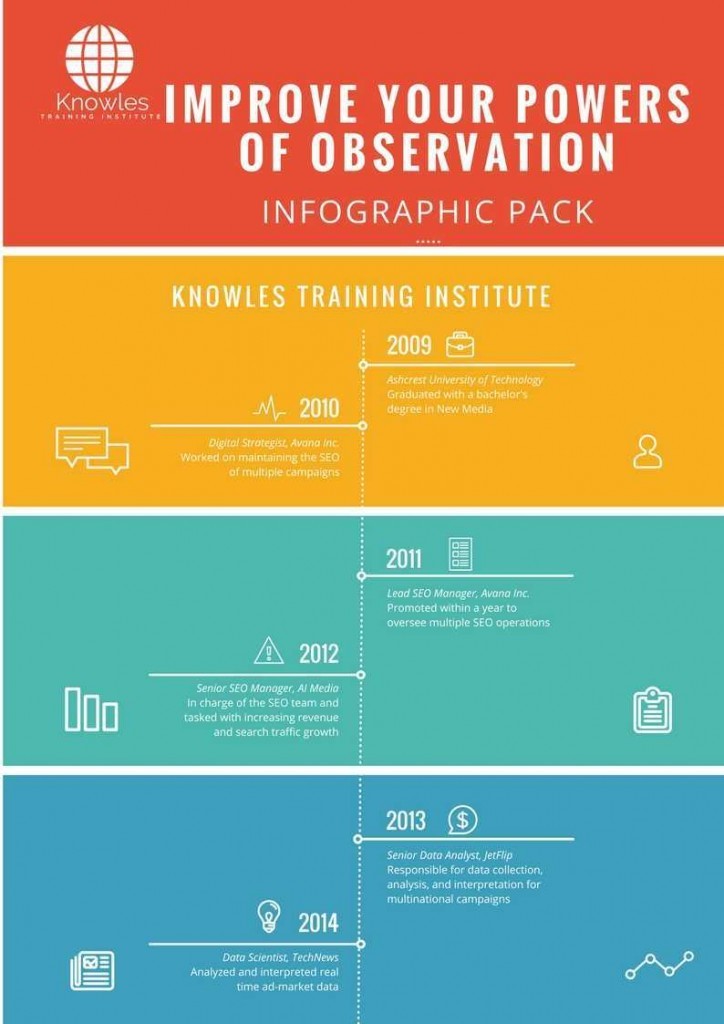 Knowles
TRAINING INSTITUTE

IMPROVE YOUR POWERS OF OBSERVATION

INFOGRAPHIC PACK

KNOWLES TRAINING INSTITUTE

2009
Ashcrest University of Technology
Graduated with a bachelor's degree in New Media

2010
Digital Strategist, Avana Inc.
Worked on maintaining the SEO of multiple campaigns

2011
Lead SEO Manager, Avana Inc.
Promoted within a year to oversee multiple SEO operations

2012
Senior SEO Manager, AI Media
In charge of the SEO team and tasked with increasing revenue and search traffic growth

2013
Senior Data Analyst, JetFlip
Responsible for data collection, analysis, and interpretation for multinational campaigns

2014
Data Scientist, TechNews
Analyzed and interpreted real time ad-market data