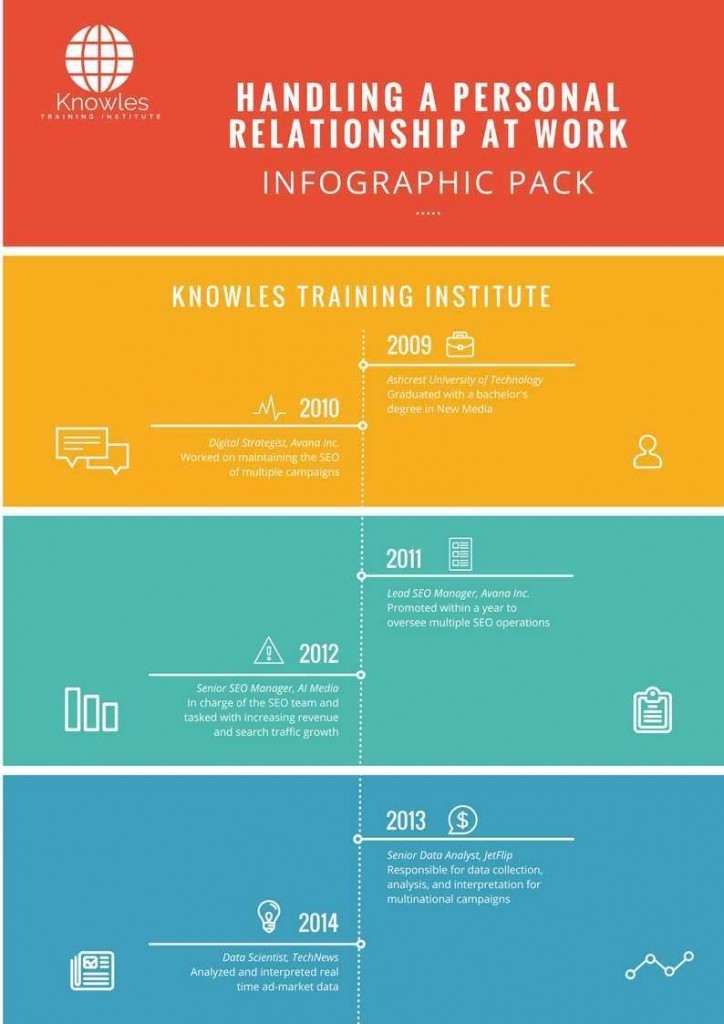 Knowles
TRAINING INSTITUTE

HANDLING A PERSONAL RELATIONSHIP AT WORK
INFOGRAPHIC PACK

KNOWLES TRAINING INSTITUTE

2009
Ashcrest University of Technology
Graduated with a bachelor's degree in New Media

2010
Digital Strategist, Avana Inc.
Worked on maintaining the SEO of multiple campaigns

2011
Lead SEO Manager, Avana Inc.
Promoted within a year to oversee multiple SEO operations

2012
Senior SEO Manager, AI Media
In charge of the SEO team and tasked with increasing revenue and search traffic growth

2013
Senior Data Analyst, JetFlip
Responsible for data collection, analysis, and interpretation for multinational campaigns

2014
Data Scientist, TechNews
Analyzed and interpreted real time ad-market data