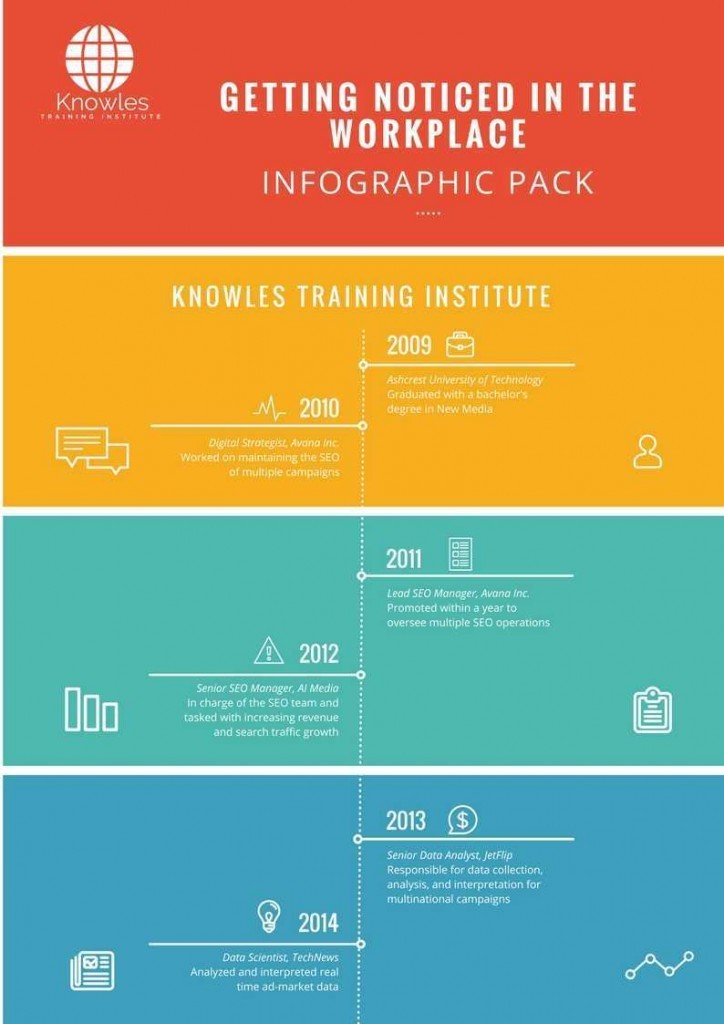 Knowles
TRAINING INSTITUTE

GETTING NOTICED IN THE WORKPLACE

INFOGRAPHIC PACK

KNOWLES TRAINING INSTITUTE

2009

Ashcrest University of Technology
Graduated with a bachelor's degree in New Media

2010

Digital Strategist, Avana Inc.
Worked on maintaining the SEO of multiple campaigns

2011

Lead SEO Manager, Avana Inc.
Promoted within a year to oversee multiple SEO operations

2012

Senior SEO Manager, AI Media
In charge of the SEO team and tasked with increasing revenue and search traffic growth

2013

Senior Data Analyst, JetFlip
Responsible for data collection, analysis, and interpretation for multinational campaigns

2014

Data Scientist, TechNews
Analyzed and interpreted real time ad-market data