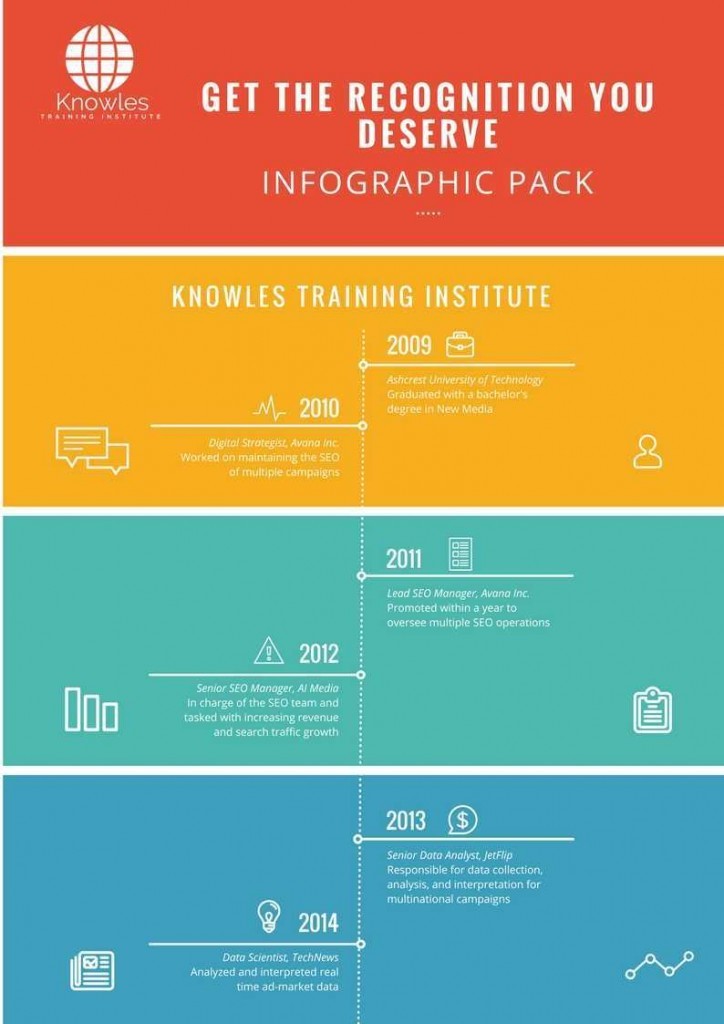 Knowles
TRAINING INSTITUTE

GET THE RECOGNITION YOU DESERVE

INFOGRAPHIC PACK

KNOWLES TRAINING INSTITUTE

2009

Ashcrest University of Technology
Graduated with a bachelor's degree in New Media

2010

Digital Strategist, Avana Inc.
Worked on maintaining the SEO of multiple campaigns

2011

Lead SEO Manager, Avana Inc.
Promoted within a year to oversee multiple SEO operations

2012

Senior SEO Manager, AI Media
In charge of the SEO team and tasked with increasing revenue and search traffic growth

2013

Senior Data Analyst, JetFlip
Responsible for data collection, analysis, and interpretation for multinational campaigns

2014

Data Scientist, TechNews
Analyzed and interpreted real time ad-market data