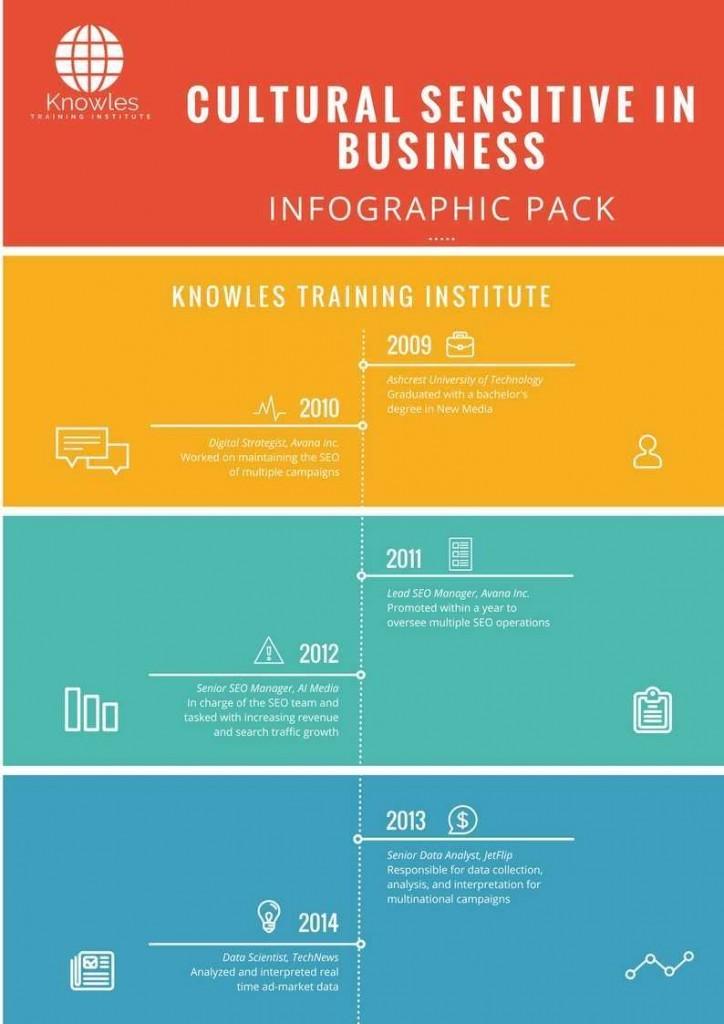 Knowles
TRAINING INSTITUTE

CULTURAL SENSITIVE IN BUSINESS

INFOGRAPHIC PACK

KNOWLES TRAINING INSTITUTE

2009
Ashcrest University of Technology
Graduated with a bachelor's degree in New Media

2010
Digital Strategist, Avana Inc.
Worked on maintaining the SEO of multiple campaigns

2011
Lead SEO Manager, Avana Inc.
Promoted within a year to oversee multiple SEO operations

2012
Senior SEO Manager, AI Media
In charge of the SEO team and tasked with increasing revenue and search traffic growth

2013
Senior Data Analyst, JetFlip
Responsible for data collection, analysis, and interpretation for multinational campaigns

2014
Data Scientist, TechNews
Analyzed and interpreted real time ad-market data