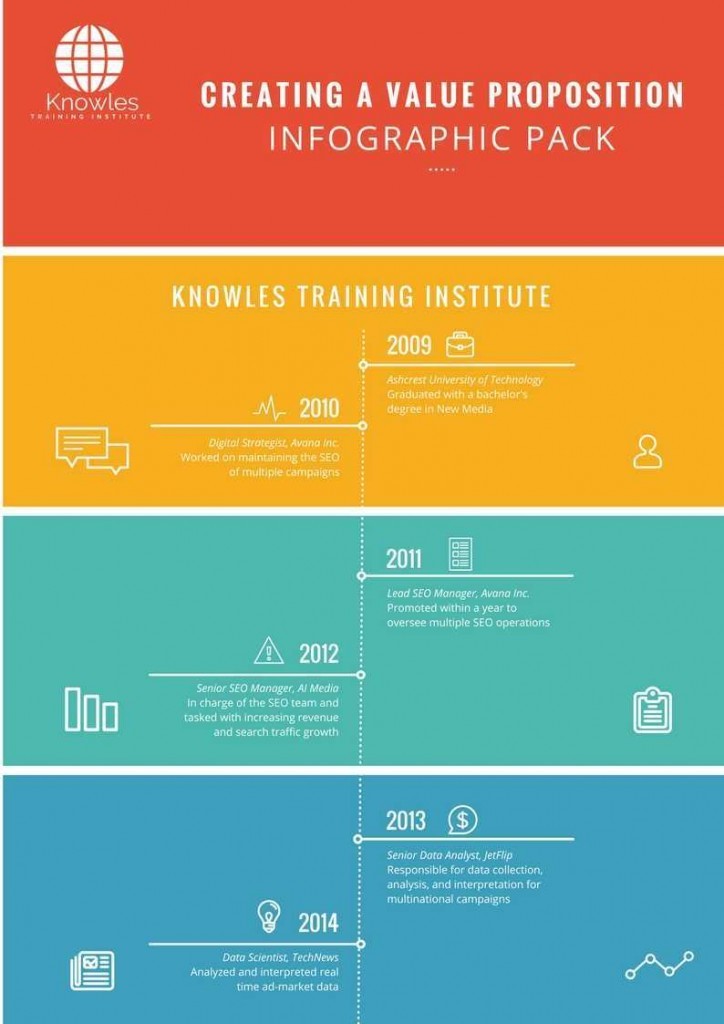 Knowles
TRAINING INSTITUTE

CREATING A VALUE PROPOSITION
INFOGRAPHIC PACK

KNOWLES TRAINING INSTITUTE

2009
Ashcrest University of Technology
Graduated with a bachelor's degree in New Media

2010
Digital Strategist, Avana Inc.
Worked on maintaining the SEO of multiple campaigns

2011
Lead SEO Manager, Avana Inc.
Promoted within a year to oversee multiple SEO operations

2012
Senior SEO Manager, AI Media
In charge of the SEO team and tasked with increasing revenue and search traffic growth

2013
Senior Data Analyst, JetFlip
Responsible for data collection, analysis, and interpretation for multinational campaigns

2014
Data Scientist, TechNews
Analyzed and interpreted real time ad-market data