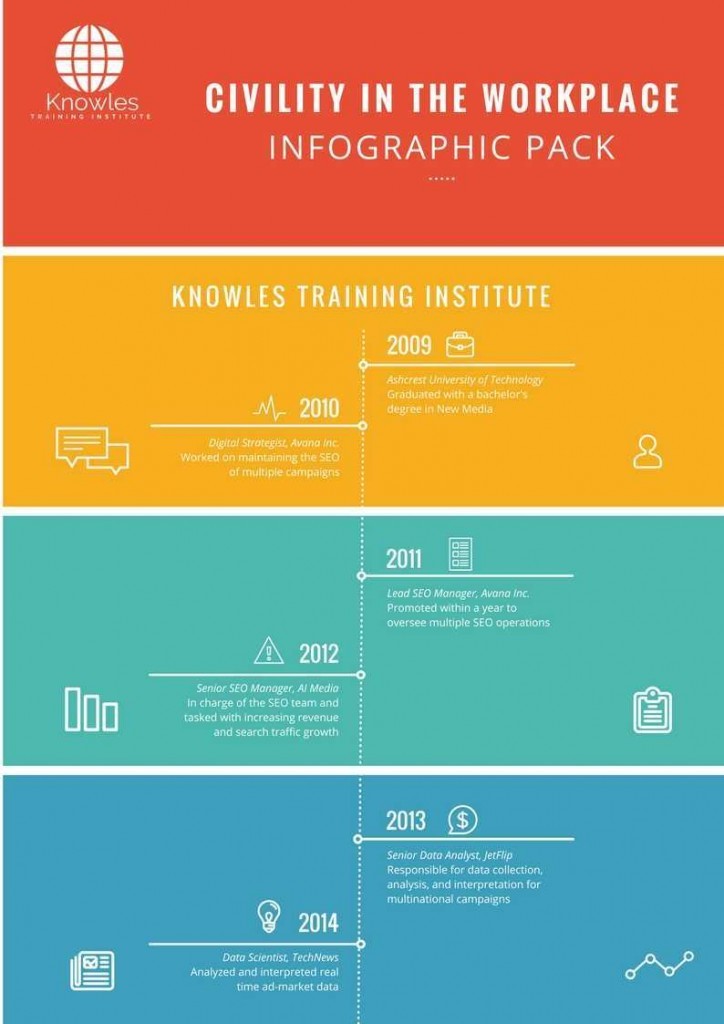 Knowles
TRAINING INSTITUTE

CIVILITY IN THE WORKPLACE
INFOGRAPHIC PACK

KNOWLES TRAINING INSTITUTE

2009
Ashcrest University of Technology
Graduated with a bachelor's degree in New Media

2010
Digital Strategist, Avana Inc.
Worked on maintaining the SEO of multiple campaigns

2011
Lead SEO Manager, Avana Inc.
Promoted within a year to oversee multiple SEO operations

2012
Senior SEO Manager, AI Media
In charge of the SEO team and tasked with increasing revenue and search traffic growth

2013
Senior Data Analyst, JetFlip
Responsible for data collection, analysis, and interpretation for multinational campaigns

2014
Data Scientist, TechNews
Analyzed and interpreted real time ad-market data