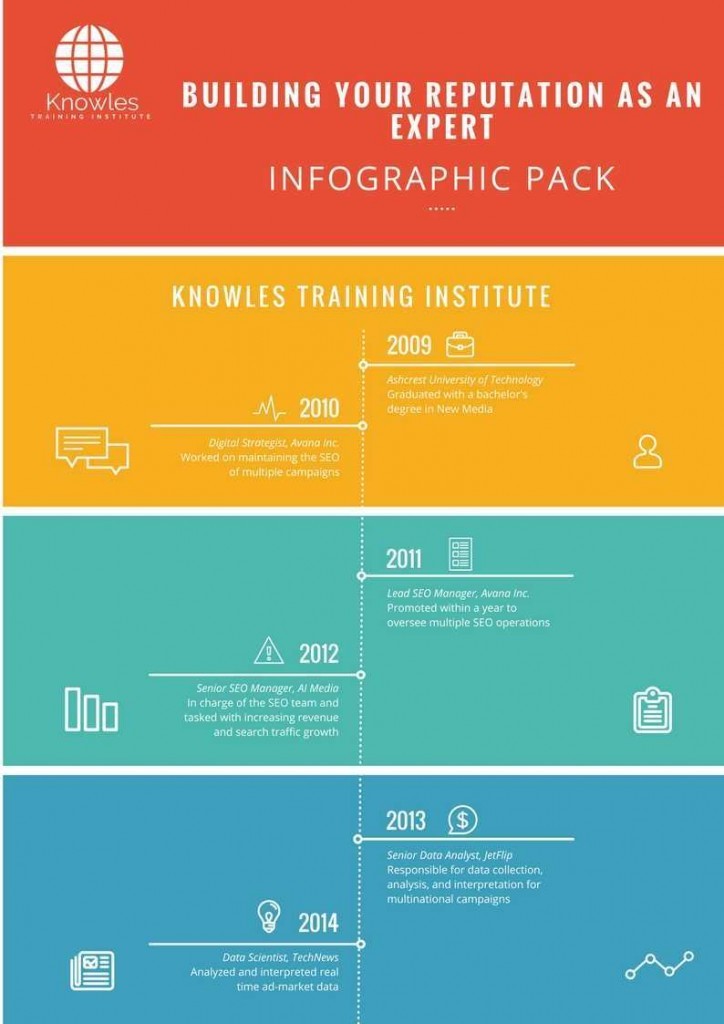 Knowles
TRAINING INSTITUTE

BUILDING YOUR REPUTATION AS AN EXPERT

INFOGRAPHIC PACK

KNOWLES TRAINING INSTITUTE

2009

Ashcrest University of Technology
Graduated with a bachelor's degree in New Media

2010

Digital Strategist, Avana Inc.
Worked on maintaining the SEO of multiple campaigns

2011

Lead SEO Manager, Avana Inc.
Promoted within a year to oversee multiple SEO operations

2012

Senior SEO Manager, AI Media
In charge of the SEO team and tasked with increasing revenue and search traffic growth

2013

Senior Data Analyst, JetFlip
Responsible for data collection, analysis, and interpretation for multinational campaigns

2014

Data Scientist, TechNews
Analyzed and interpreted real time ad-market data