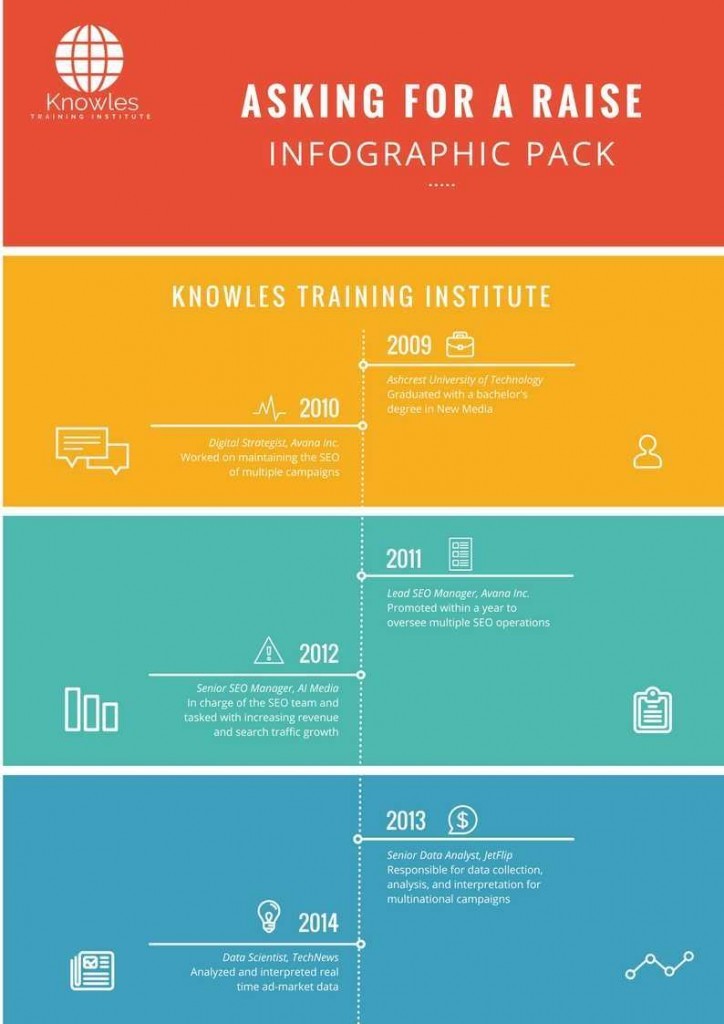 Knowles
TRAINING INSTITUTE

ASKING FOR A RAISE
INFOGRAPHIC PACK

KNOWLES TRAINING INSTITUTE

2009
Ashcrest University of Technology
Graduated with a bachelor's degree in New Media

2010
Digital Strategist, Avana Inc.
Worked on maintaining the SEO of multiple campaigns

2011
Lead SEO Manager, Avana Inc.
Promoted within a year to oversee multiple SEO operations

2012
Senior SEO Manager, AI Media
In charge of the SEO team and tasked with increasing revenue and search traffic growth

2013
Senior Data Analyst, JetFlip
Responsible for data collection, analysis, and interpretation for multinational campaigns

2014
Data Scientist, TechNews
Analyzed and interpreted real time ad-market data