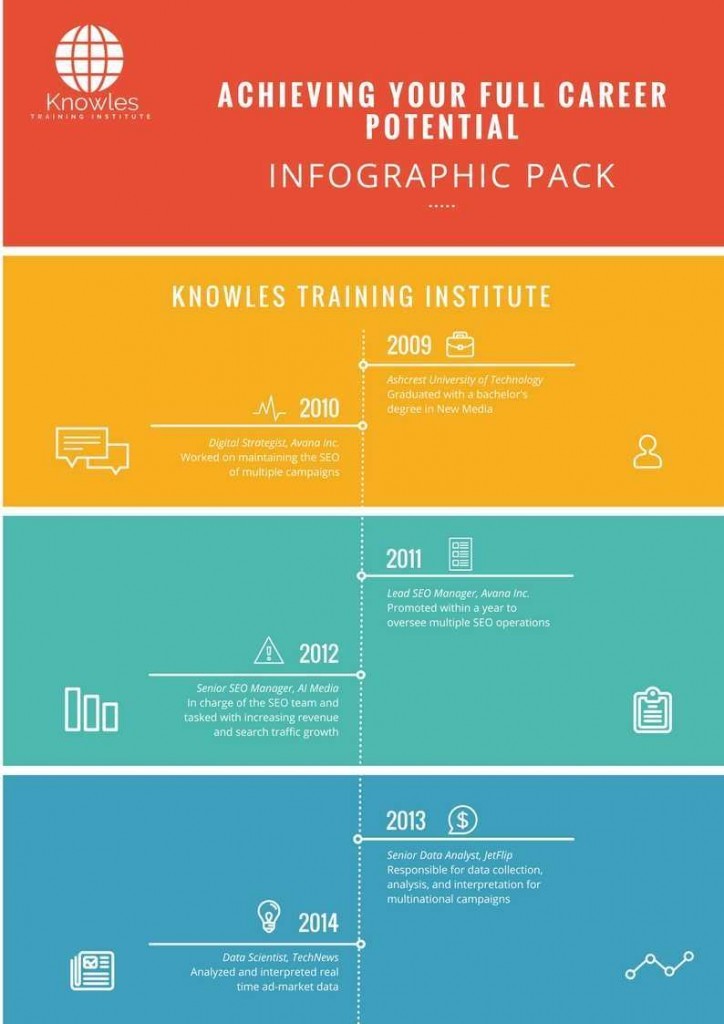 Knowles
TRAINING INSTITUTE

ACHIEVING YOUR FULL CAREER POTENTIAL

INFOGRAPHIC PACK

KNOWLES TRAINING INSTITUTE

2009
Ashcrest University of Technology
Graduated with a bachelor's degree in New Media

2010
Digital Strategist, Avana Inc.
Worked on maintaining the SEO of multiple campaigns

2011
Lead SEO Manager, Avana Inc.
Promoted within a year to oversee multiple SEO operations

2012
Senior SEO Manager, AI Media
In charge of the SEO team and tasked with increasing revenue and search traffic growth

2013
Senior Data Analyst, JetFlip
Responsible for data collection, analysis, and interpretation for multinational campaigns

2014
Data Scientist, TechNews
Analyzed and interpreted real time ad-market data